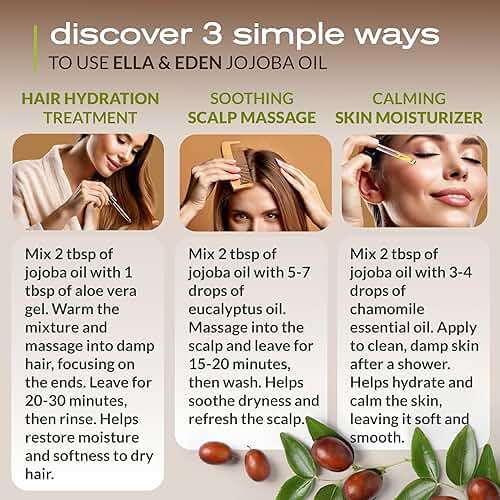 discover 3 simple ways
TO USE ELLA & EDEN JOJOBA OIL

HAIR HYDRATION TREATMENT

Mix 2 tbsp of jojoba oil with 1 tbsp of aloe vera gel. Warm the mixture and massage into damp hair, focusing on the ends. Leave for 20-30 minutes, then rinse. Helps restore moisture and softness to dry hair.

SOOTHING SCALP MASSAGE

Mix 2 tbsp of jojoba oil with 5-7 drops of eucalyptus oil. Massage into the scalp and leave for 15-20 minutes, then wash. Helps soothe dryness and refresh the scalp.

CALMING SKIN MOISTURIZER

Mix 2 tbsp of jojoba oil with 3-4 drops of chamomile essential oil. Apply to clean, damp skin after a shower. Helps hydrate and calm the skin, leaving it soft and smooth.