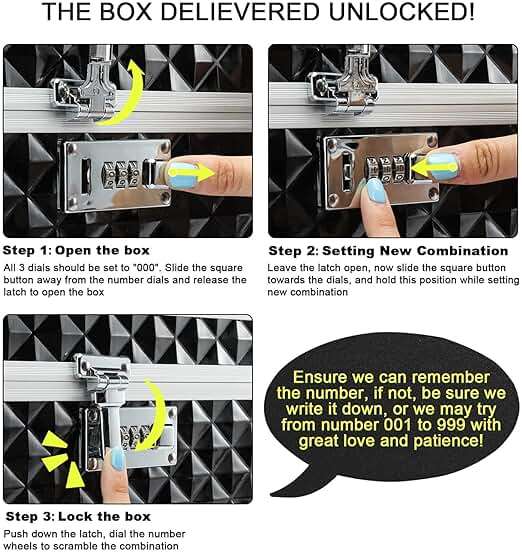 THE BOX DELIEVERED UNLOCKED!

Step 1: Open the box

All 3 dials should be set to "000". Slide the square button away from the number dials and release the latch to open the box

Step 2: Setting New Combination

Leave the latch open, now slide the square button towards the dials, and hold this position while setting new combination

Step 3: Lock the box

Push down the latch, dial the number wheels to scramble the combination

Ensure we can remember the number, if not, be sure we write it down, or we may try from number 001 to 999 with great love and patience!