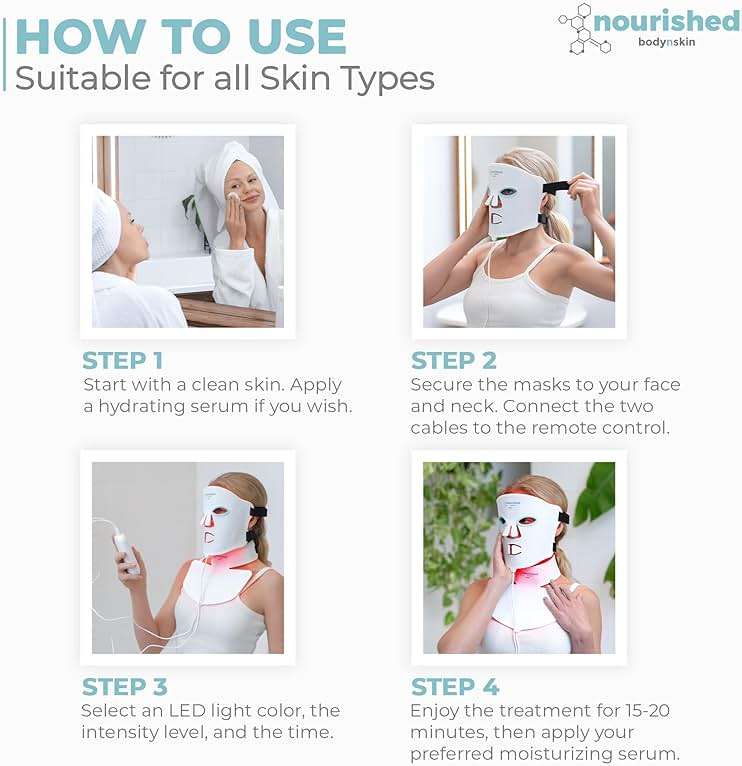 HOW TO USE
Suitable for all Skin Types

nourished
bodynskin

STEP 1
Start with a clean skin. Apply a hydrating serum if you wish.

STEP 2
Secure the masks to your face and neck. Connect the two cables to the remote control.

STEP 3
Select an LED light color, the intensity level, and the time.

STEP 4
Enjoy the treatment for 15-20 minutes, then apply your preferred moisturizing serum.