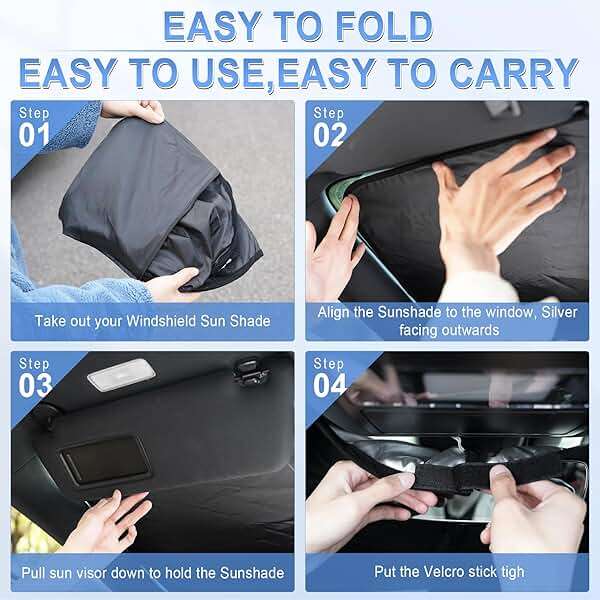 EASY TO FOLD
EASY TO USE,EASY TO CARRY

Step 01
Take out your Windshield Sun Shade

Step 02
Align the Sunshade to the window, Silver facing outwards

Step 03
Pull sun visor down to hold the Sunshade

Step 04
Put the Velcro stick tigh