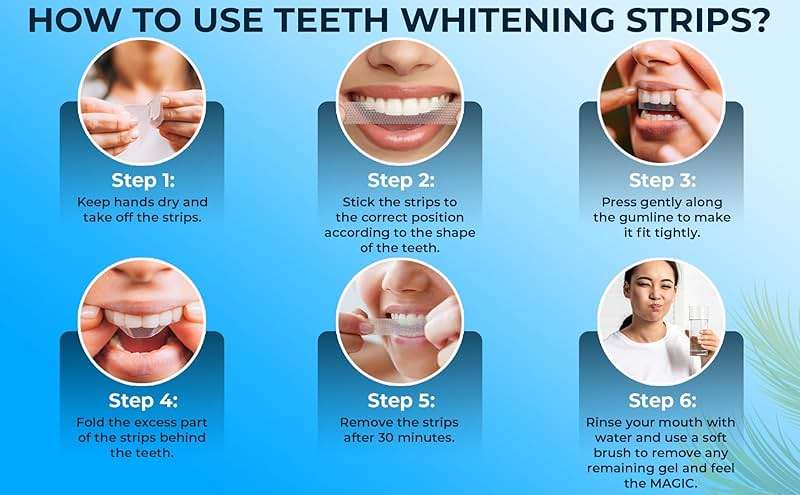 HOW TO USE TEETH WHITENING STRIPS?

Step 1:
Keep hands dry and take off the strips.

Step 2:
Stick the strips to the correct position according to the shape of the teeth.

Step 3:
Press gently along the gumline to make it fit tightly.

Step 4:
Fold the excess part of the strips behind the teeth.

Step 5:
Remove the strips after 30 minutes.

Step 6:
Rinse your mouth with water and use a soft brush to remove any remaining gel and feel the MAGIC.