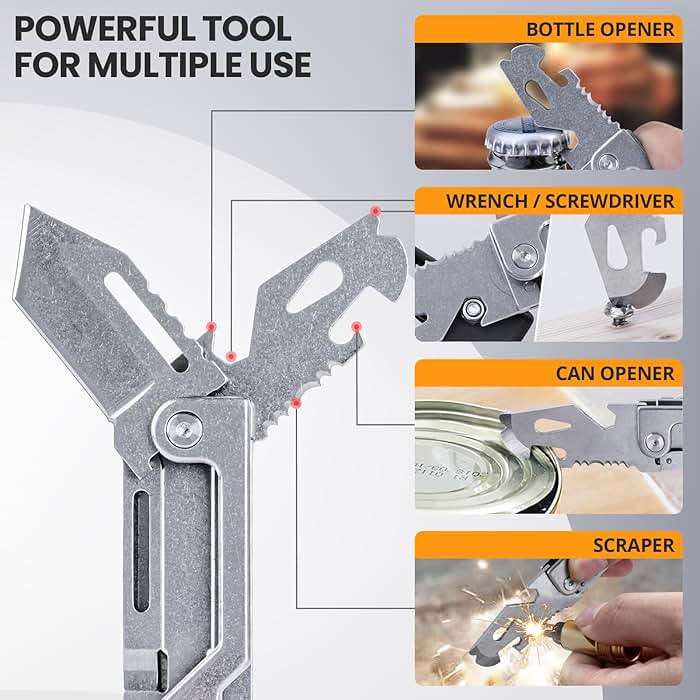 POWERFUL TOOL FOR MULTIPLE USE

BOTTLE OPENER

WRENCH / SCREWDRIVER

CAN OPENER

SCRAPER