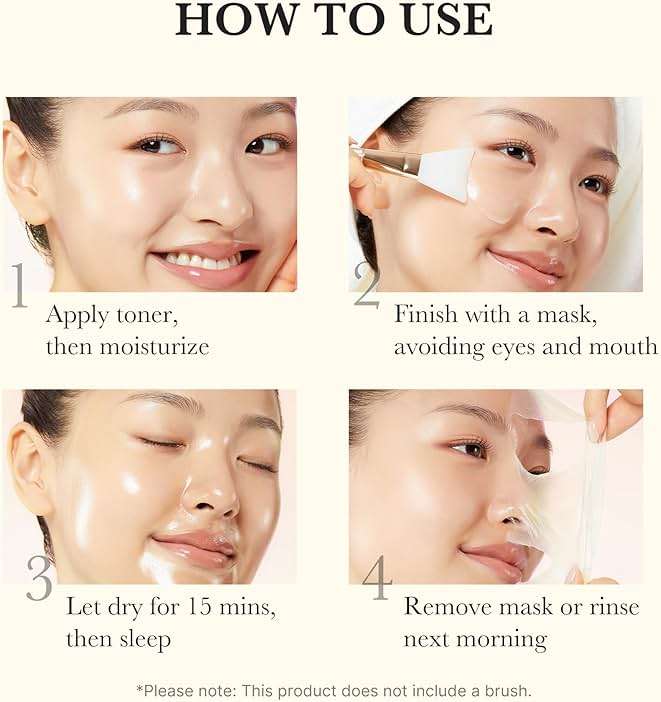 HOW TO USE

1
Apply toner, then moisturize

2
Finish with a mask, avoiding eyes and mouth

3
Let dry for 15 mins, then sleep

4
Remove mask or rinse next morning

*Please note: This product does not include a brush.