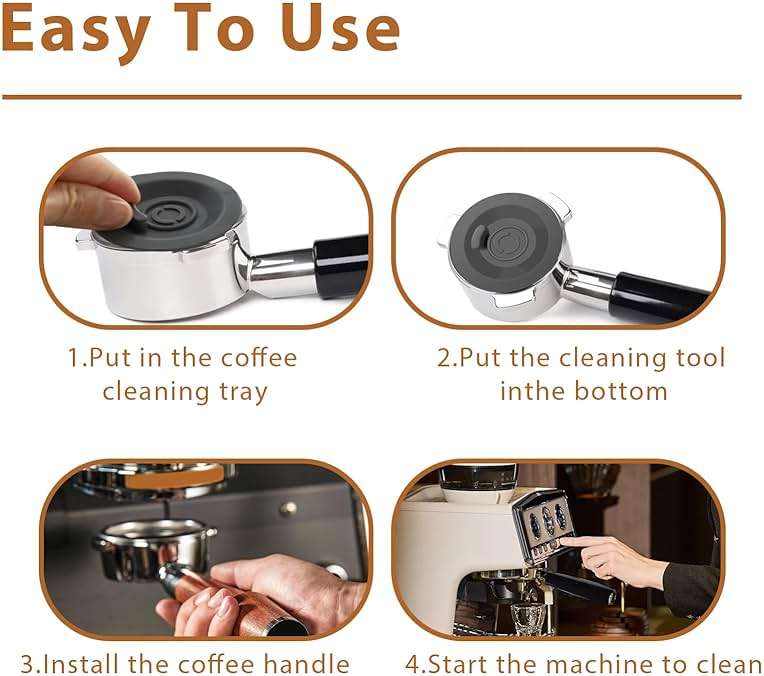 Easy To Use

1.Put in the coffee cleaning tray

2.Put the cleaning tool inthe bottom

3.Install the coffee handle

4.Start the machine to clean