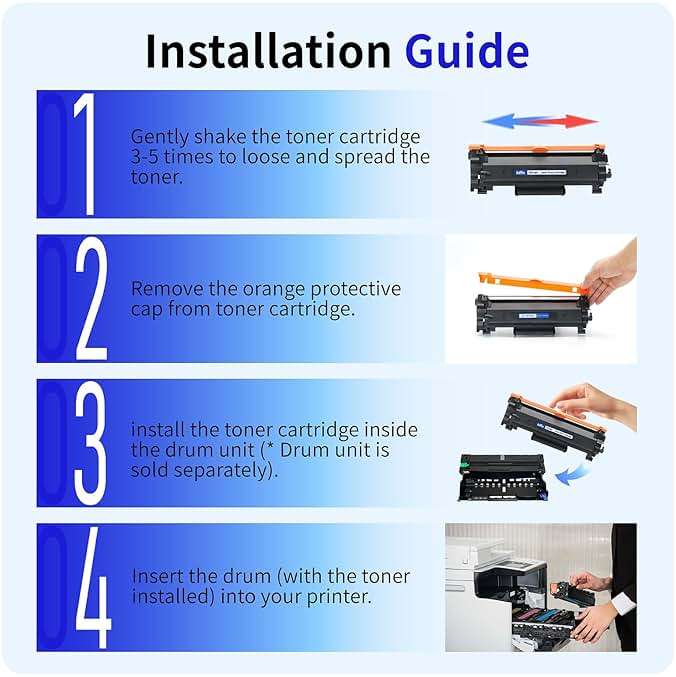 Installation Guide

01

Gently shake the toner cartridge 3-5 times to loose and spread the toner.

02

Remove the orange protective cap from toner cartridge.

03

install the toner cartridge inside the drum unit (* Drum unit is sold separately).

04

Insert the drum (with the toner installed) into your printer.