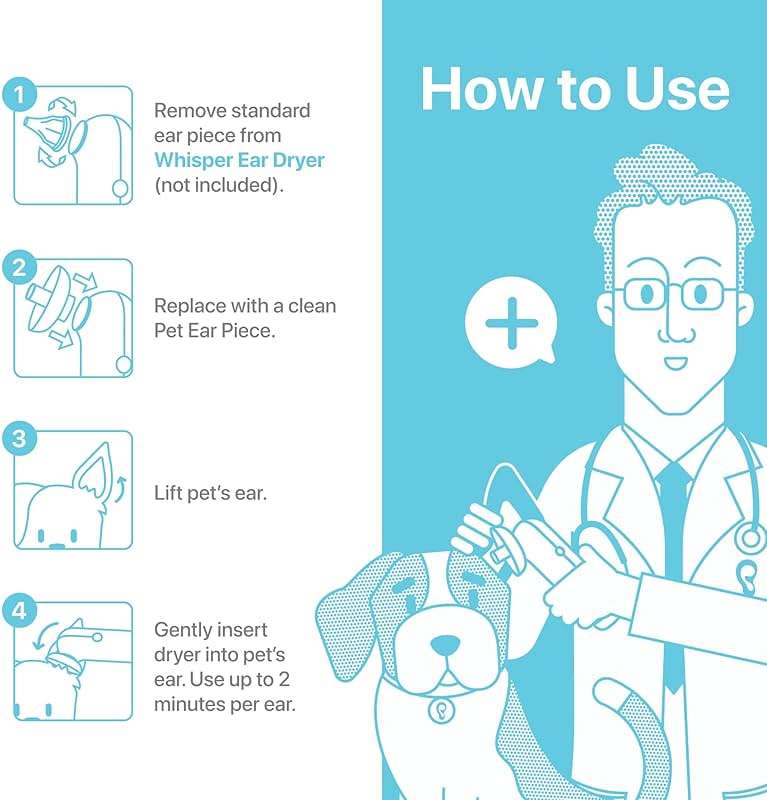 How to Use

1
Remove standard ear piece from Whisper Ear Dryer (not included).

2
Replace with a clean Pet Ear Piece.

3
Lift pet's ear.

4
Gently insert dryer into pet's ear. Use up to 2 minutes per ear.