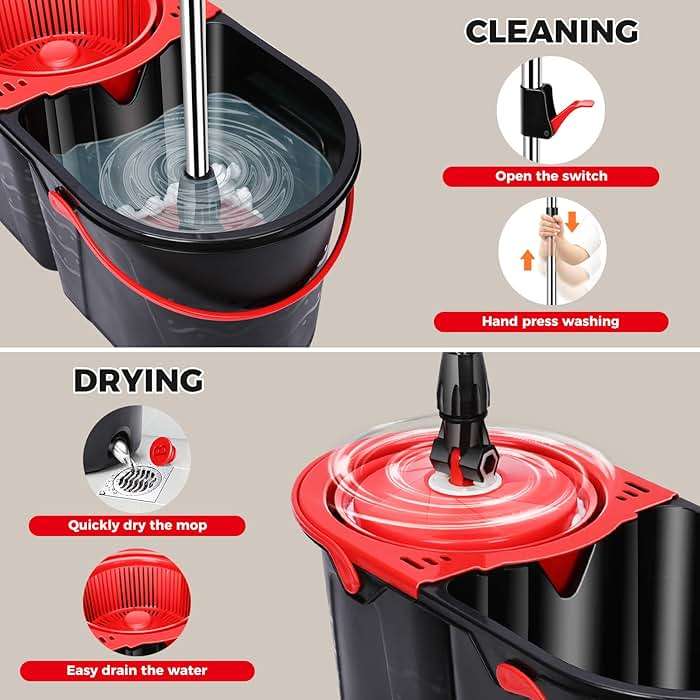 CLEANING

Open the switch

Hand press washing

DRYING

Quickly dry the mop

Easy drain the water