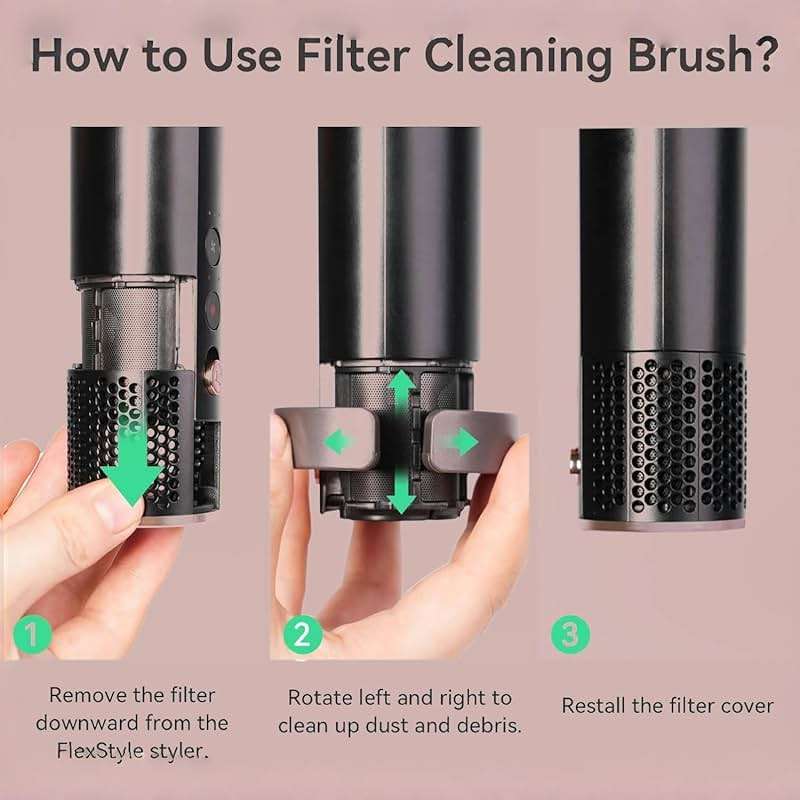 How to Use Filter Cleaning Brush?

1

Remove the filter downward from the FlexStyle styler.

2

Rotate left and right to clean up dust and debris.

3

Restall the filter cover