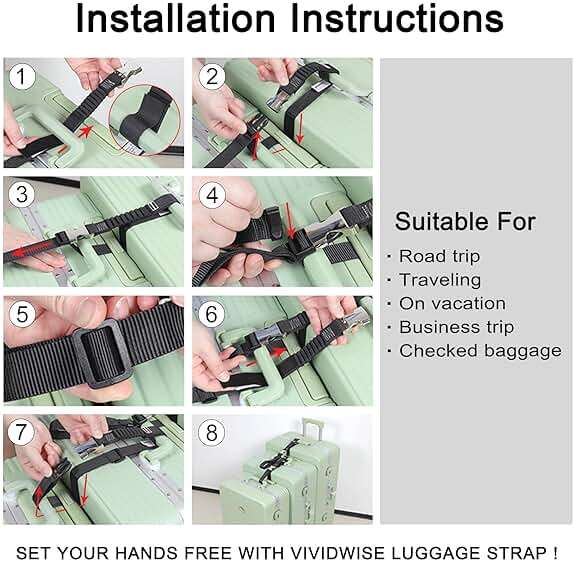 Installation Instructions

1

2

3

4

5

6

7

8

Suitable For

· Road trip
· Traveling
· On vacation
· Business trip
· Checked baggage

SET YOUR HANDS FREE WITH VIVIDWISE LUGGAGE STRAP !