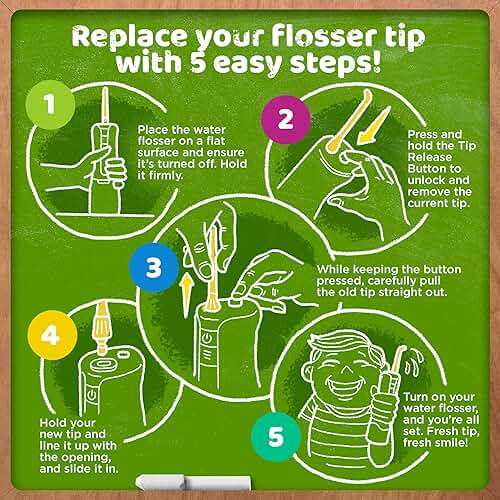 Replace your flosser tip with 5 easy steps!

1

Place the water flosser on a flat surface and ensure it's turned off. Hold it firmly.

2

Press and hold the Tip Release Button to unlock and remove the current tip.

3

While keeping the button pressed, carefully pull the old tip straight out.

4

Hold your new tip and line it up with the opening, and slide it in.

5

Turn on your water flosser, and you're all set. Fresh tip, fresh smile!