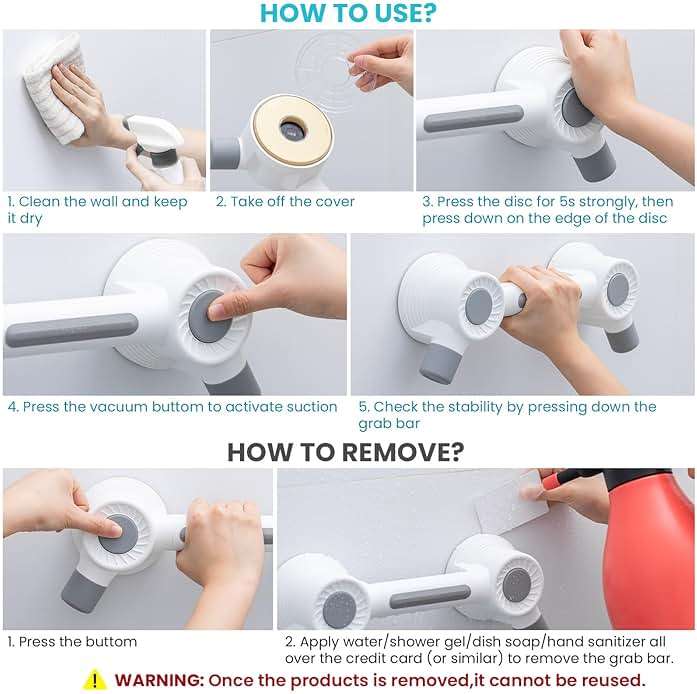 HOW TO USE?

1. Clean the wall and keep it dry

2. Take off the cover

3. Press the disc for 5s strongly, then press down on the edge of the disc

4. Press the vacuum buttom to activate suction

5. Check the stability by pressing down the grab bar

HOW TO REMOVE?

1. Press the buttom

2. Apply water/shower gel/dish soap/hand sanitizer all over the credit card (or similar) to remove the grab bar.

WARNING: Once the products is removed,it cannot be reused.