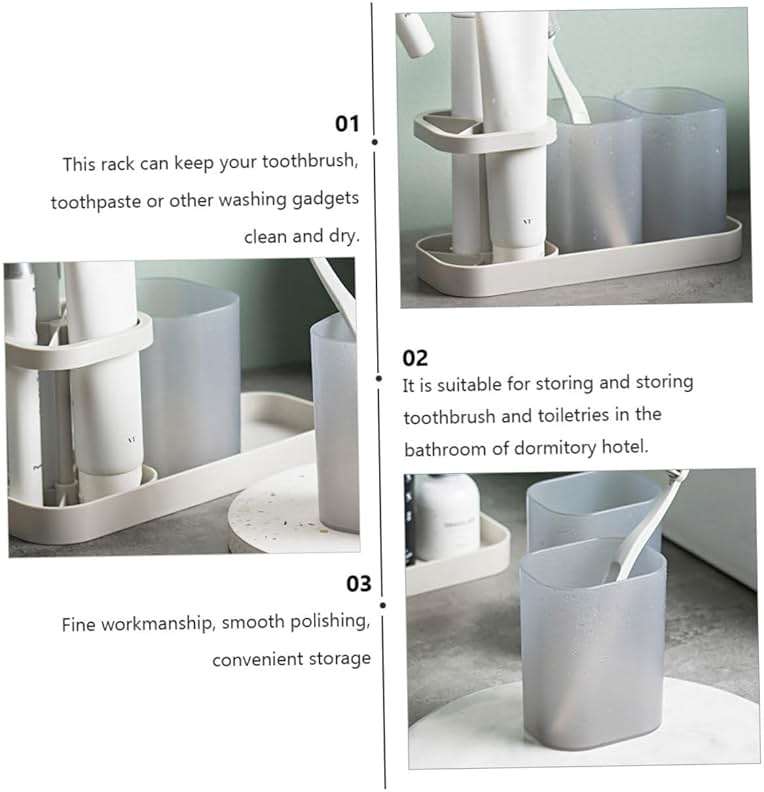 01

This rack can keep your toothbrush, toothpaste or other washing gadgets clean and dry.

02

It is suitable for storing and storing toothbrush and toiletries in the bathroom of dormitory hotel.

03

Fine workmanship, smooth polishing, convenient storage