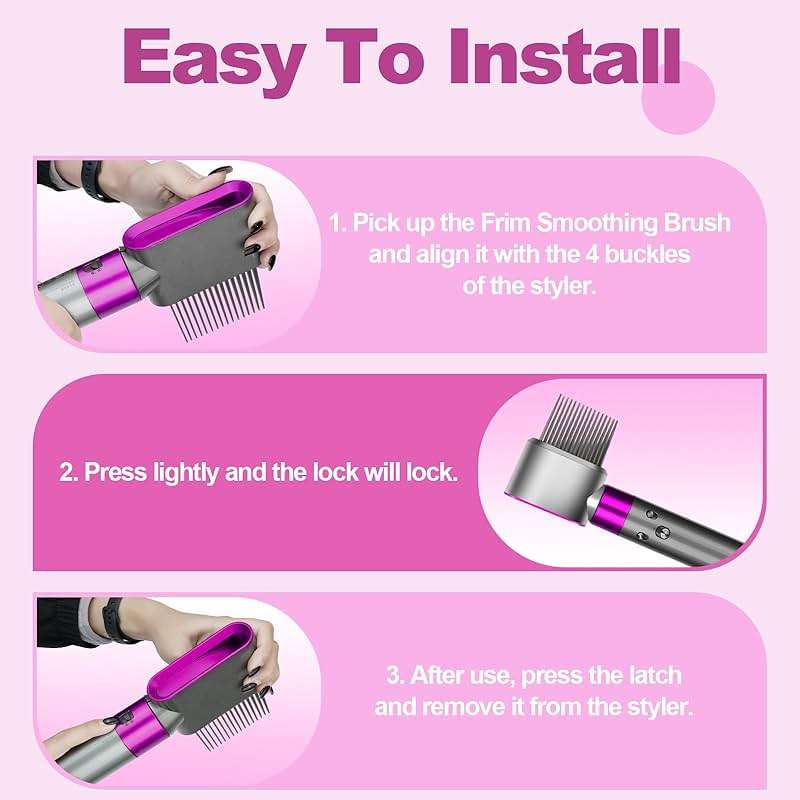 Easy To Install

1. Pick up the Frim Smoothing Brush and align it with the 4 buckles of the styler.

2. Press lightly and the lock will lock.

3. After use, press the latch and remove it from the styler.