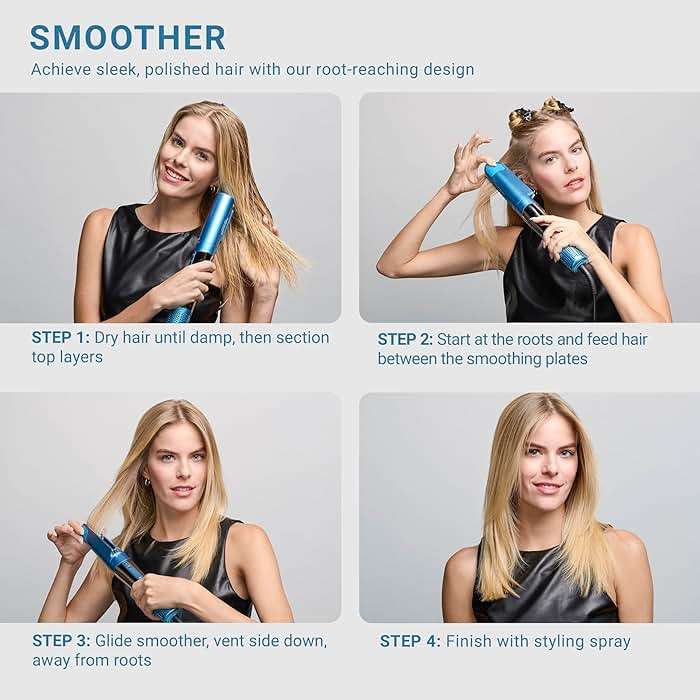 SMOOTHER

Achieve sleek, polished hair with our root-reaching design

STEP 1: Dry hair until damp, then section top layers

STEP 2: Start at the roots and feed hair between the smoothing plates

STEP 3: Glide smoother, vent side down, away from roots

STEP 4: Finish with styling spray