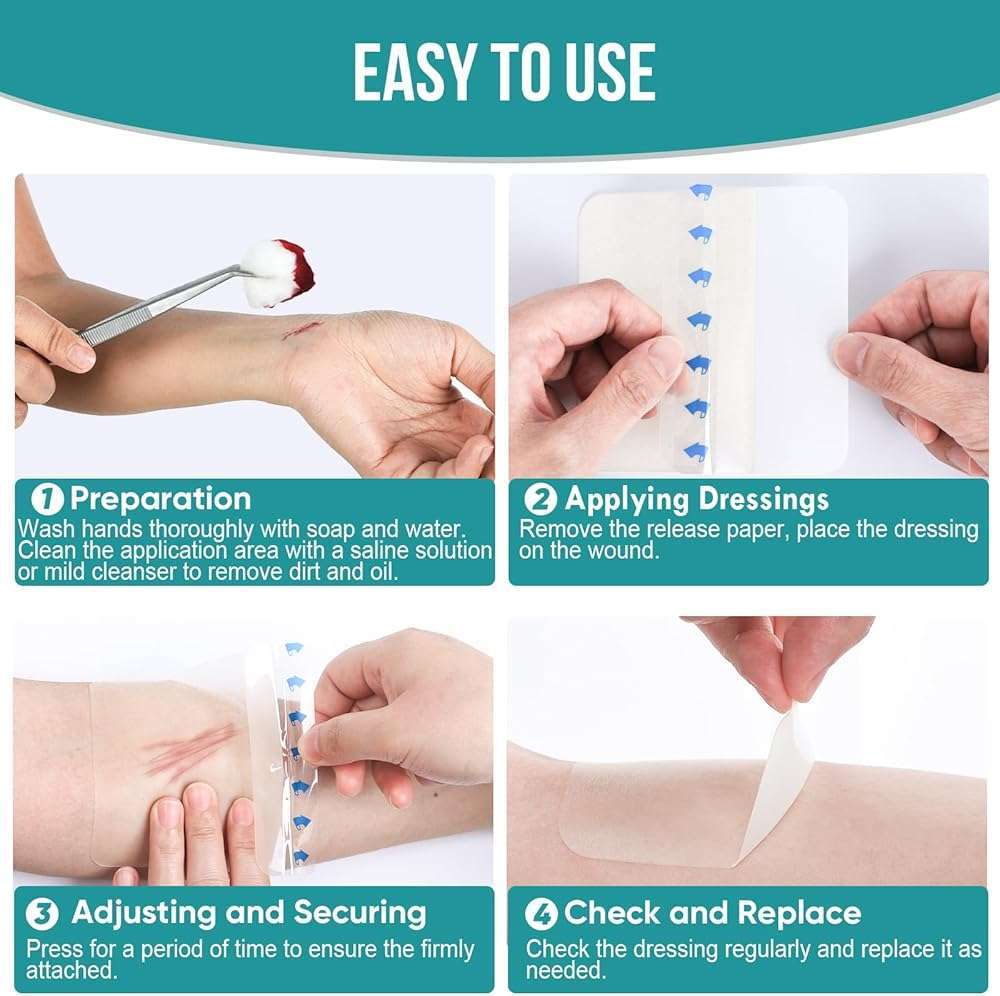 EASY TO USE

1 Preparation
Wash hands thoroughly with soap and water. Clean the application area with a saline solution or mild cleanser to remove dirt and oil.

2 Applying Dressings
Remove the release paper, place the dressing on the wound.

3 Adjusting and Securing
Press for a period of time to ensure the firmly attached.

4 Check and Replace
Check the dressing regularly and replace it as needed.