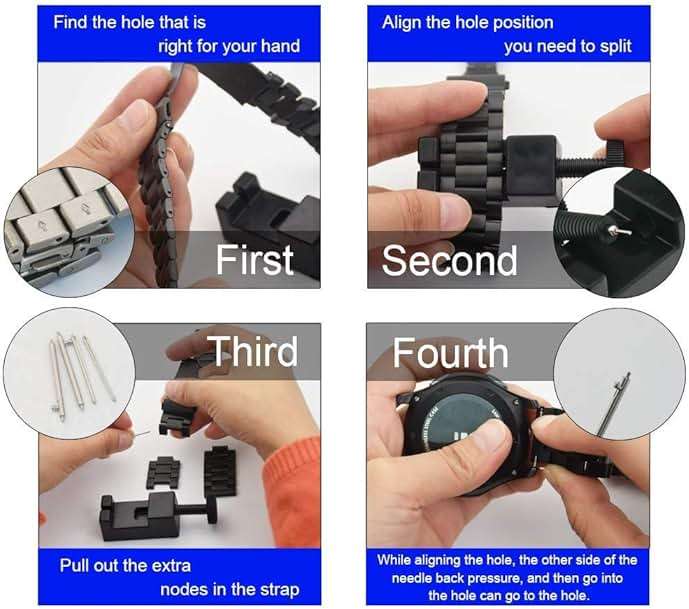 Find the hole that is right for your hand

First

Align the hole position you need to split

Second

Third

Pull out the extra nodes in the strap

Fourth

While aligning the hole, the other side of the needle back pressure, and then go into the hole can go to the hole.