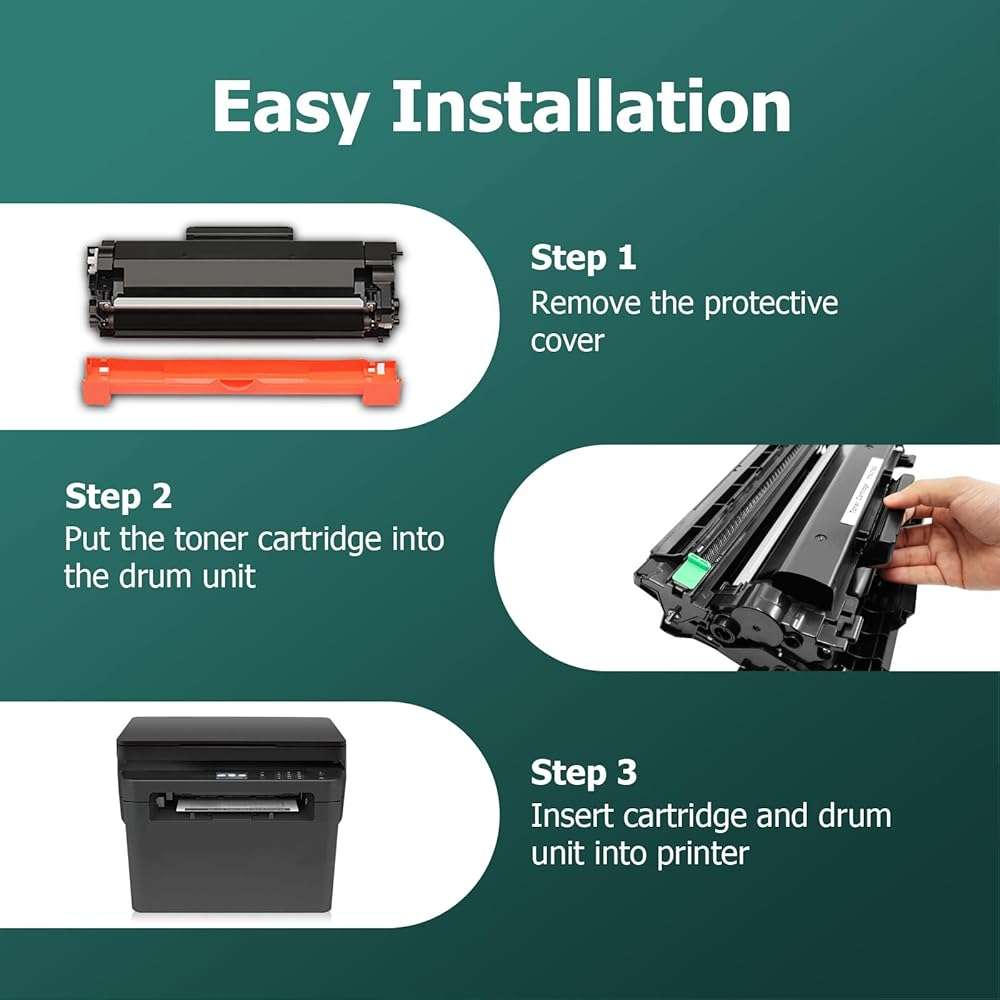 Easy Installation

Step 1
Remove the protective cover

Step 2
Put the toner cartridge into the drum unit

Step 3
Insert cartridge and drum unit into printer