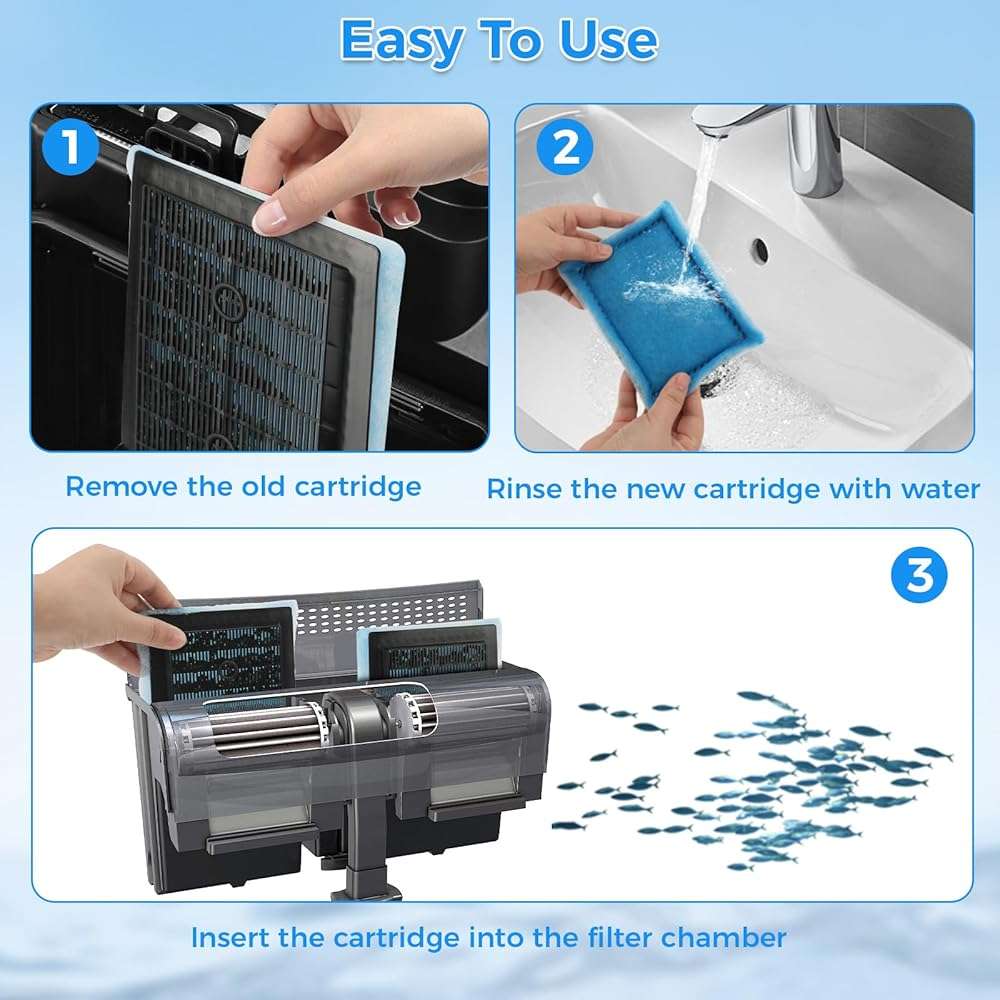 Easy To Use

1

Remove the old cartridge

2

Rinse the new cartridge with water

3

Insert the cartridge into the filter chamber