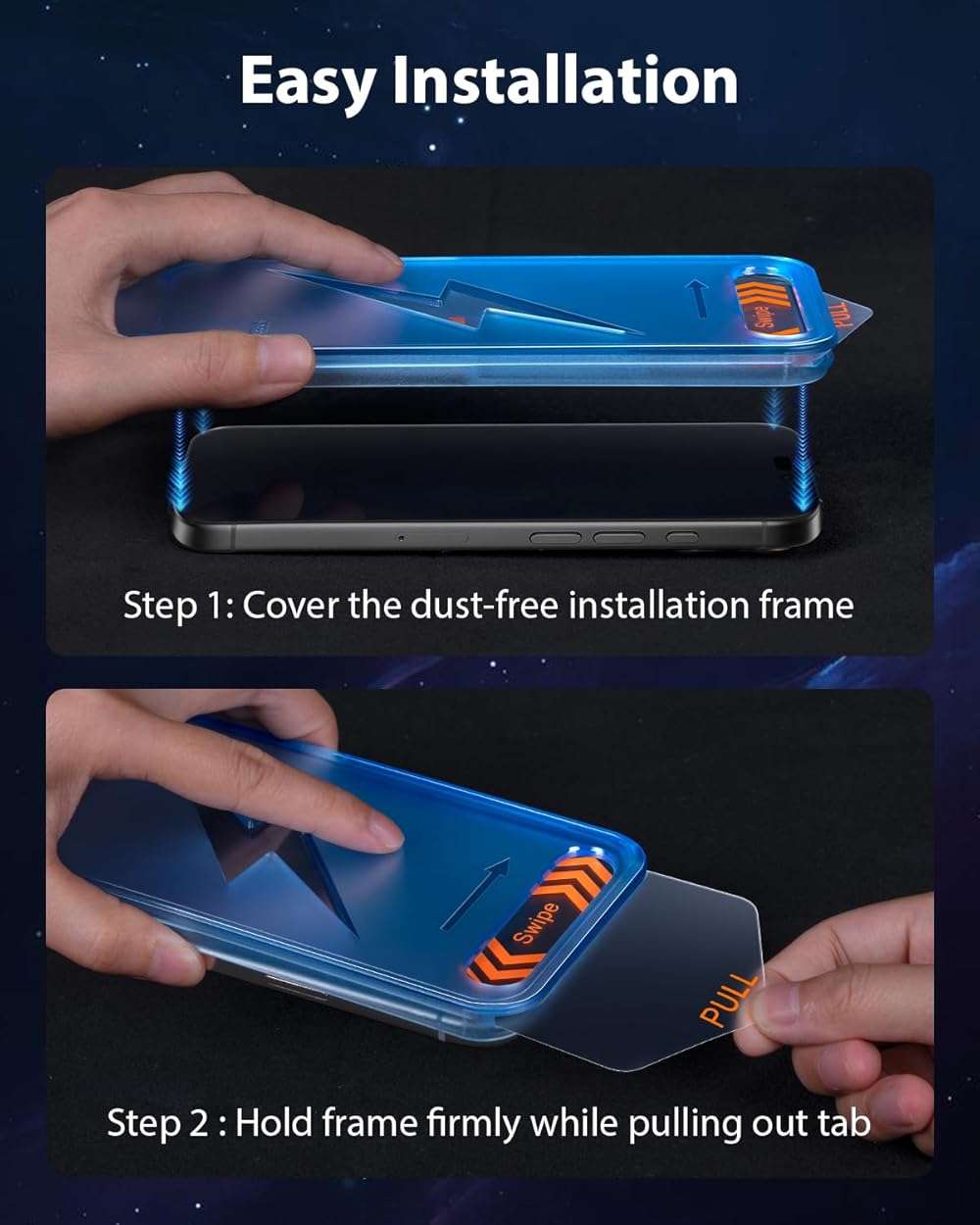 Easy Installation

Swipe
PULL

Step 1: Cover the dust-free installation frame

Swipe
PULL

Step 2 : Hold frame firmly while pulling out tab