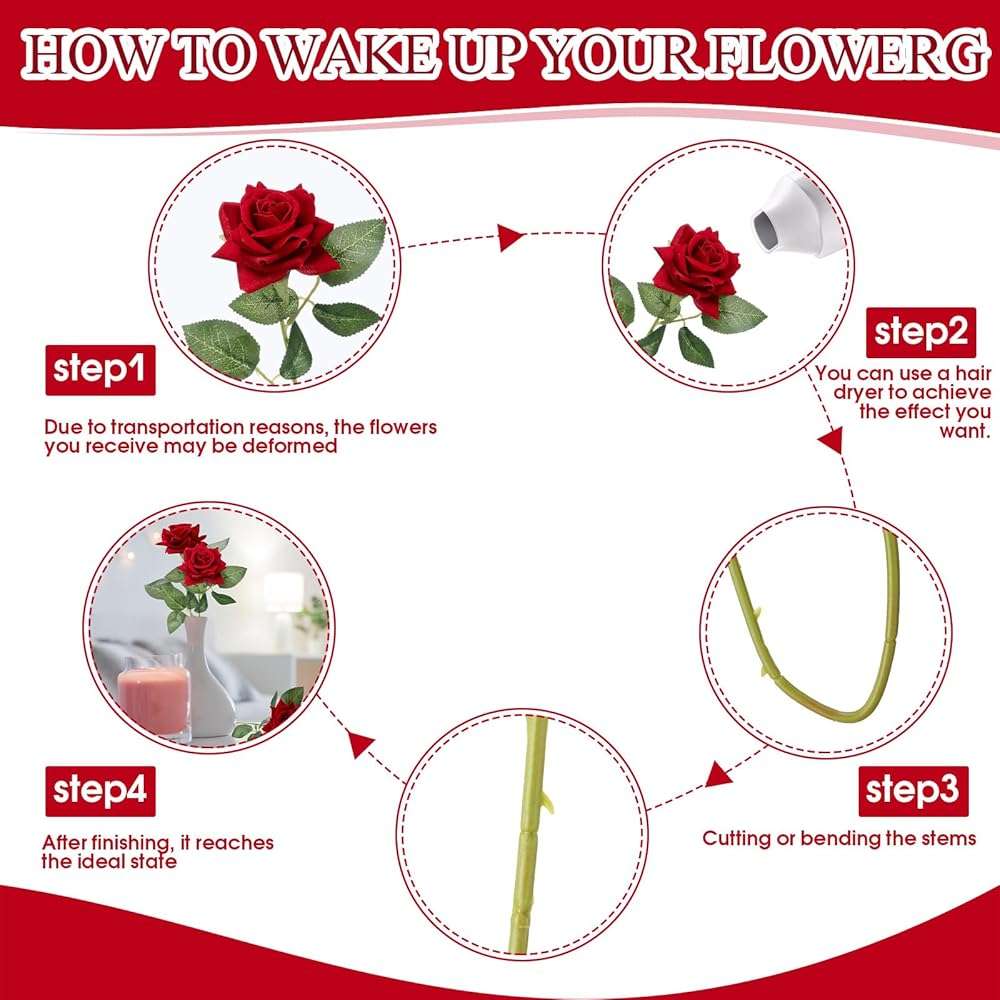 HOW TO WAKE UP YOUR FLOWERG

step1

Due to transportation reasons, the flowers you receive may be deformed

step2

You can use a hair dryer to achieve the effect you want.

step3

Cutting or bending the stems

step4

After finishing, it reaches the ideal state