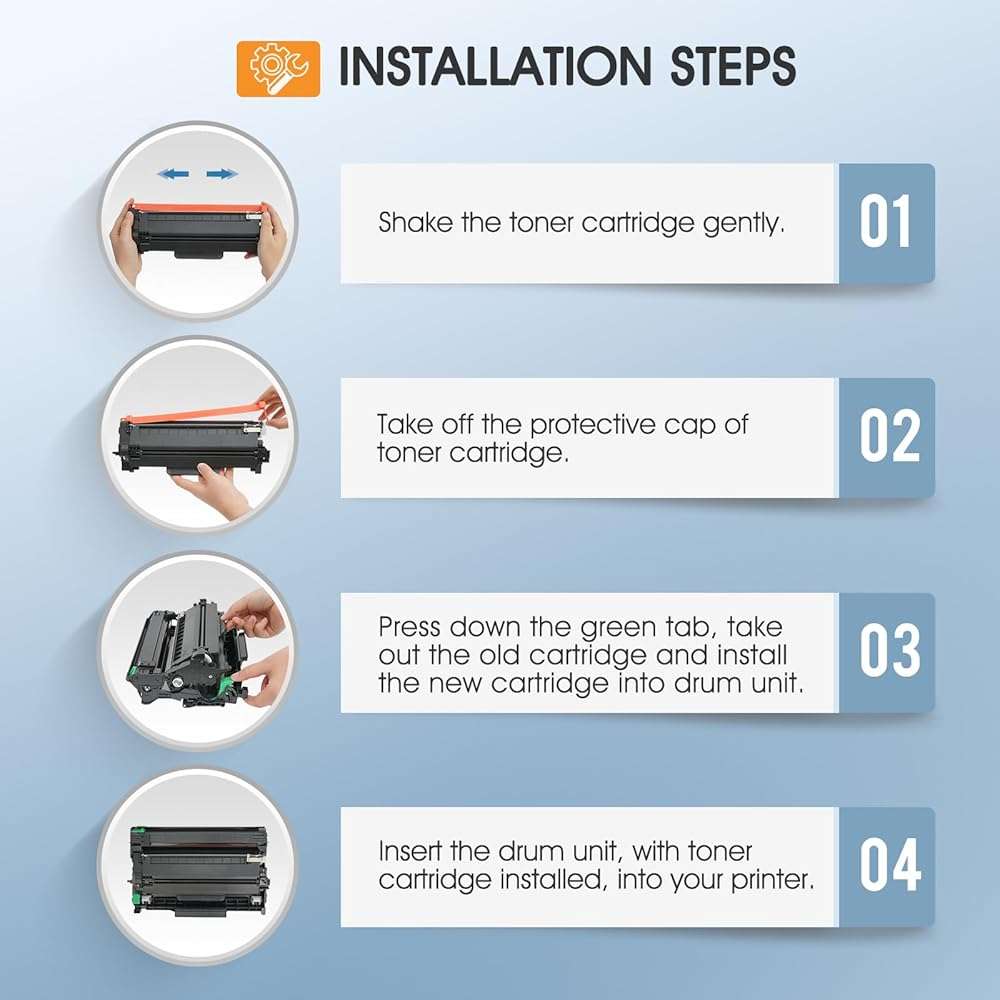 INSTALLATION STEPS

Shake the toner cartridge gently.

01

Take off the protective cap of toner cartridge.

02

Press down the green tab, take out the old cartridge and install the new cartridge into drum unit.

03

Insert the drum unit, with toner cartridge installed, into your printer.

04