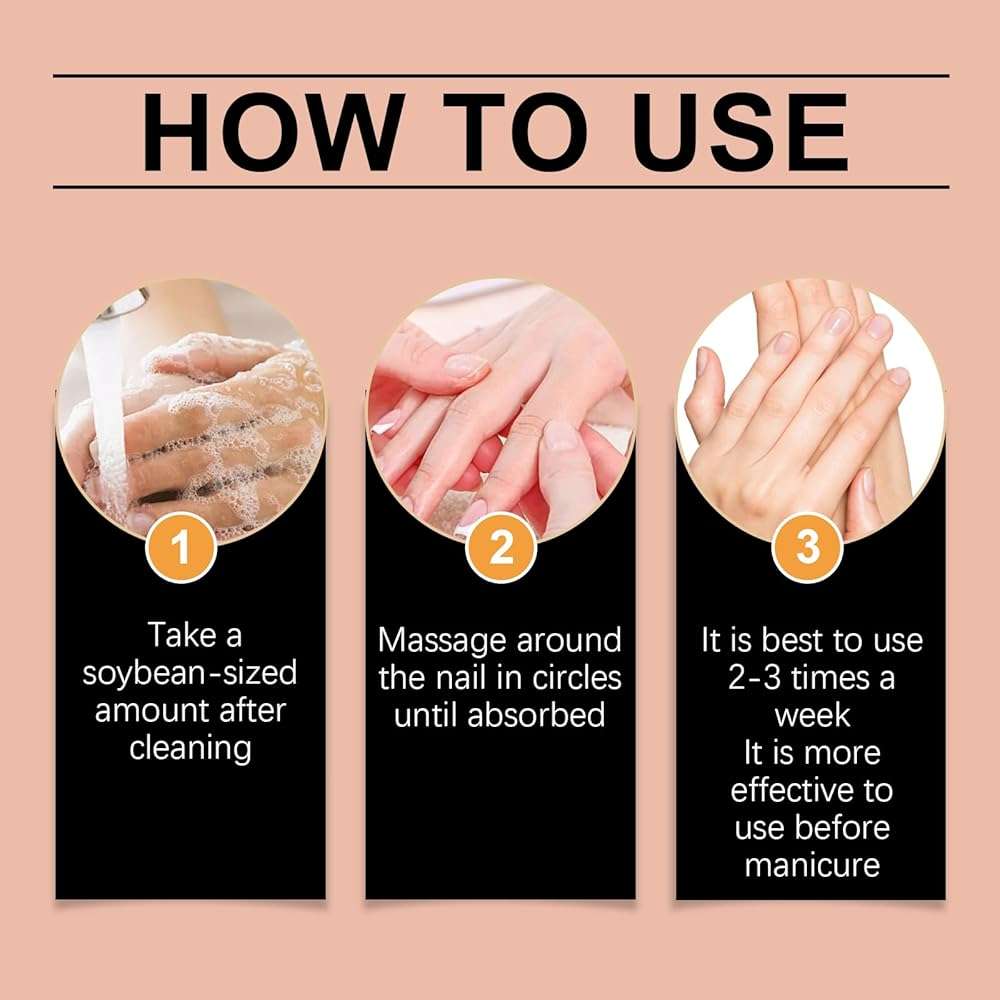 HOW TO USE

1

Take a soybean-sized amount after cleaning

2

Massage around the nail in circles until absorbed

3

It is best to use 2-3 times a week
It is more effective to use before manicure