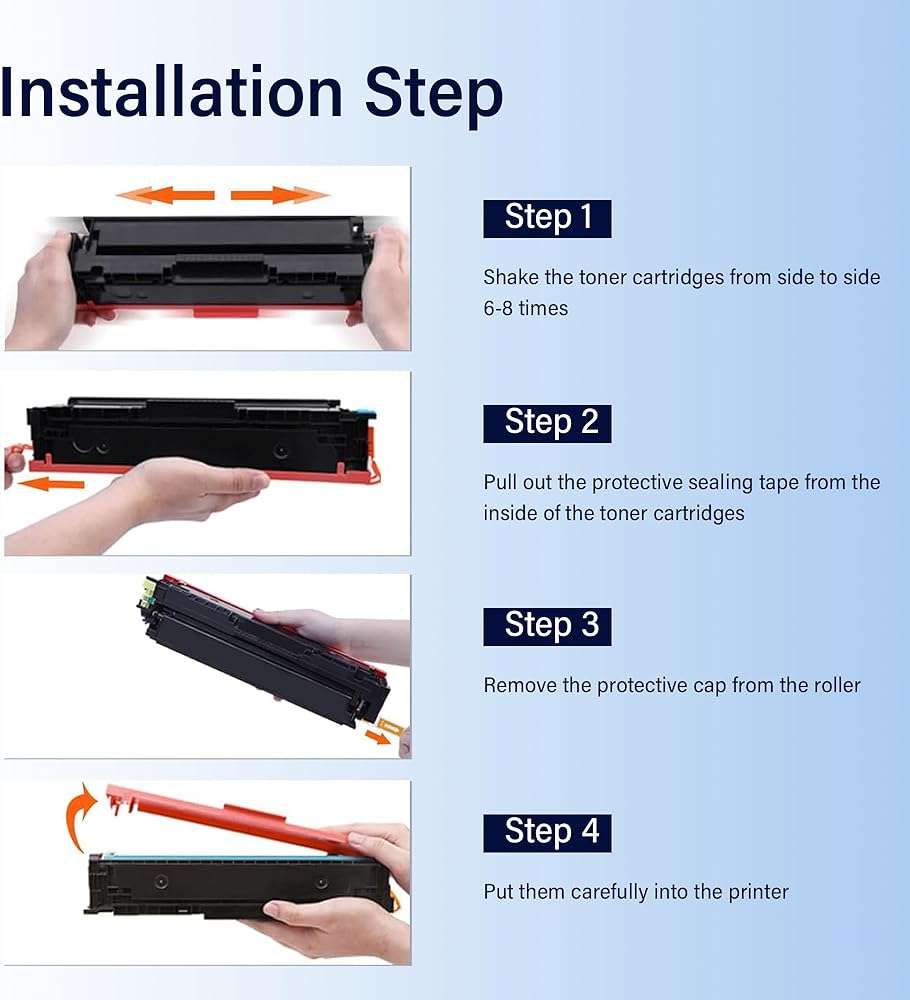 Installation Step

Step 1

Shake the toner cartridges from side to side 6-8 times

Step 2

Pull out the protective sealing tape from the inside of the toner cartridges

Step 3

Remove the protective cap from the roller

Step 4

Put them carefully into the printer