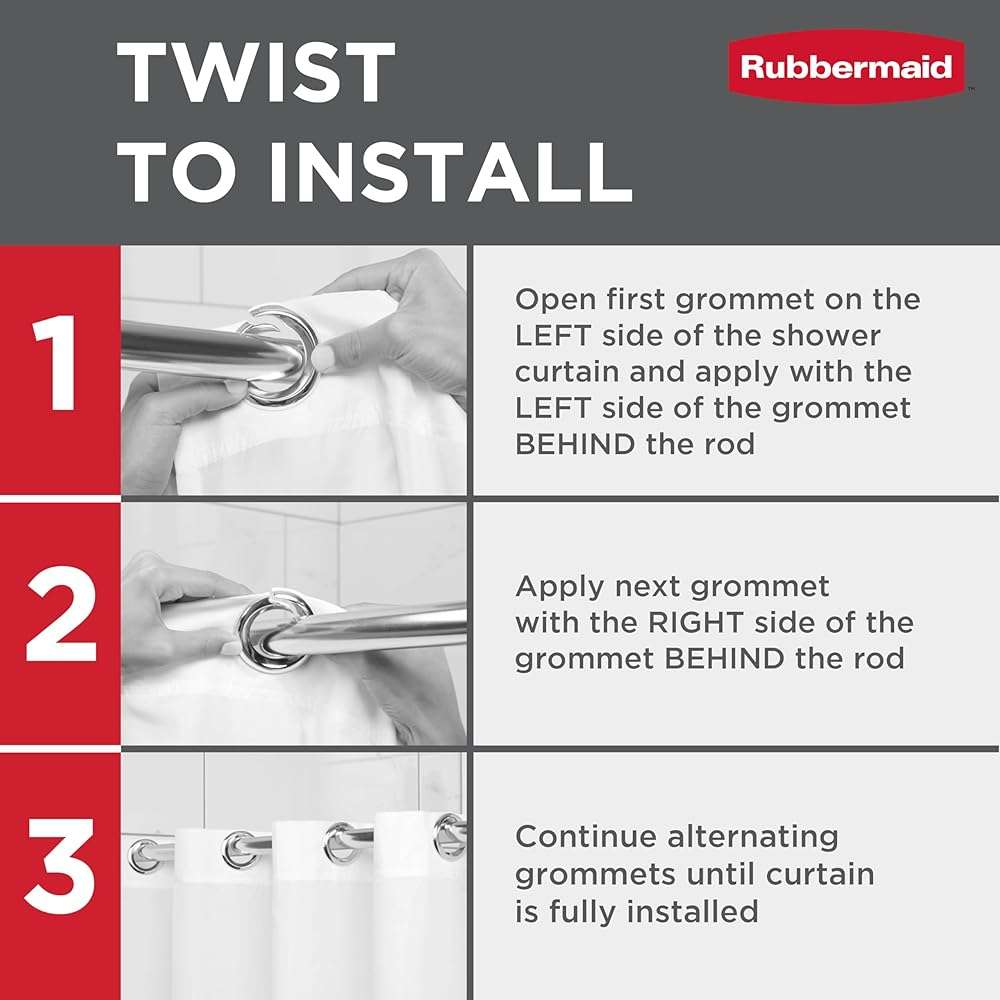 TWIST TO INSTALL

Rubbermaid

1

Open first grommet on the LEFT side of the shower curtain and apply with the LEFT side of the grommet BEHIND the rod

2

Apply next grommet with the RIGHT side of the grommet BEHIND the rod

3

Continue alternating grommets until curtain is fully installed