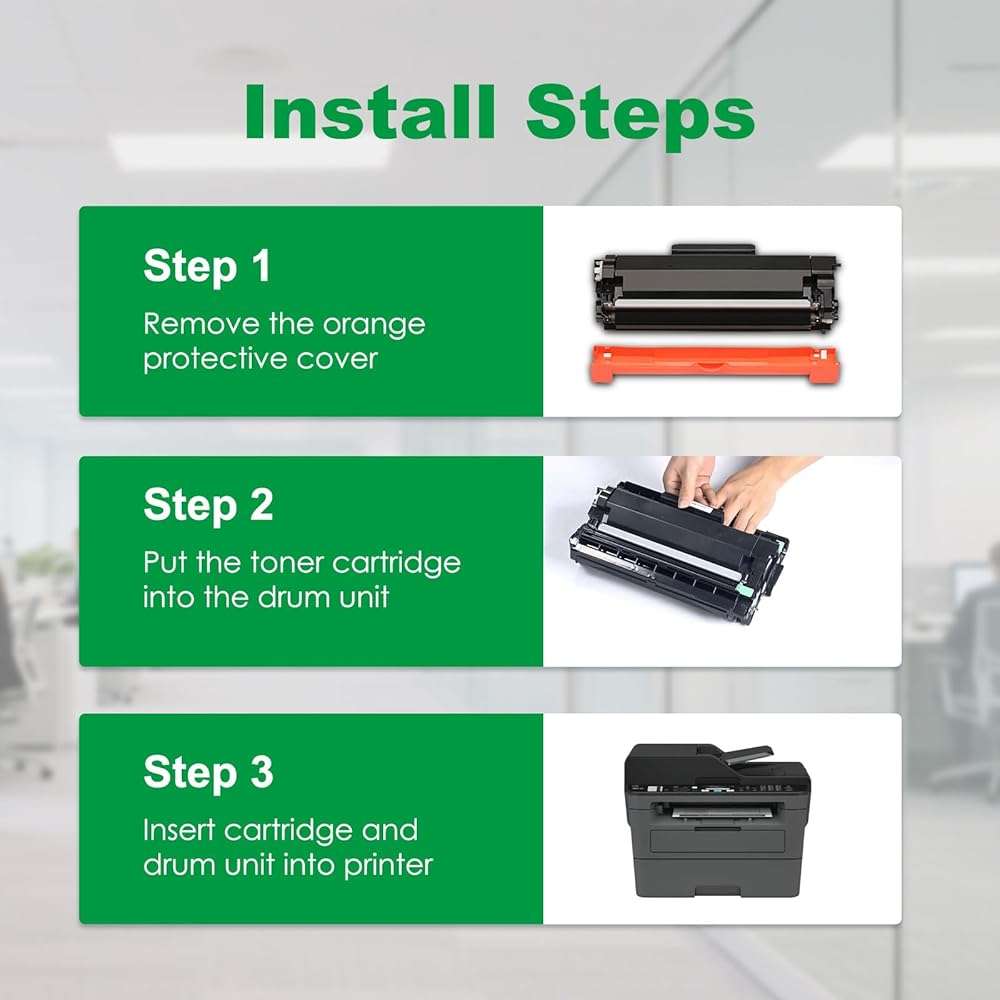 Install Steps

Step 1

Remove the orange protective cover

Step 2

Put the toner cartridge into the drum unit

Step 3

Insert cartridge and drum unit into printer