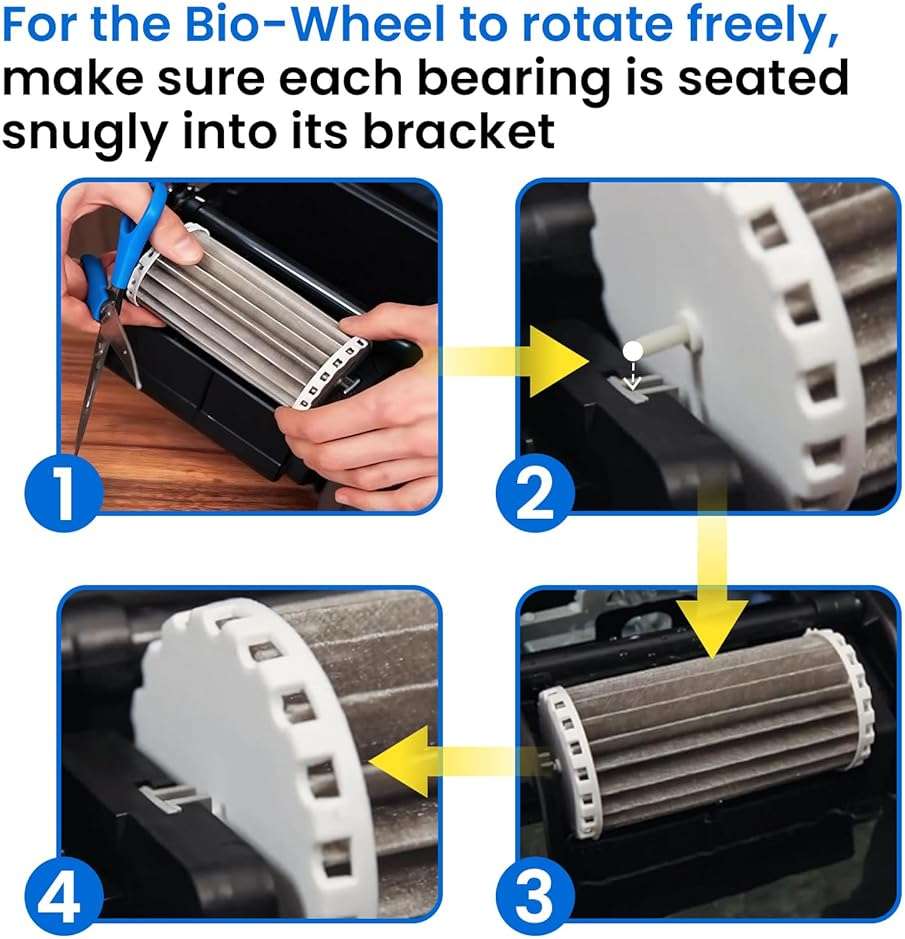 For the Bio-Wheel to rotate freely, make sure each bearing is seated snugly into its bracket

1

2

3

4