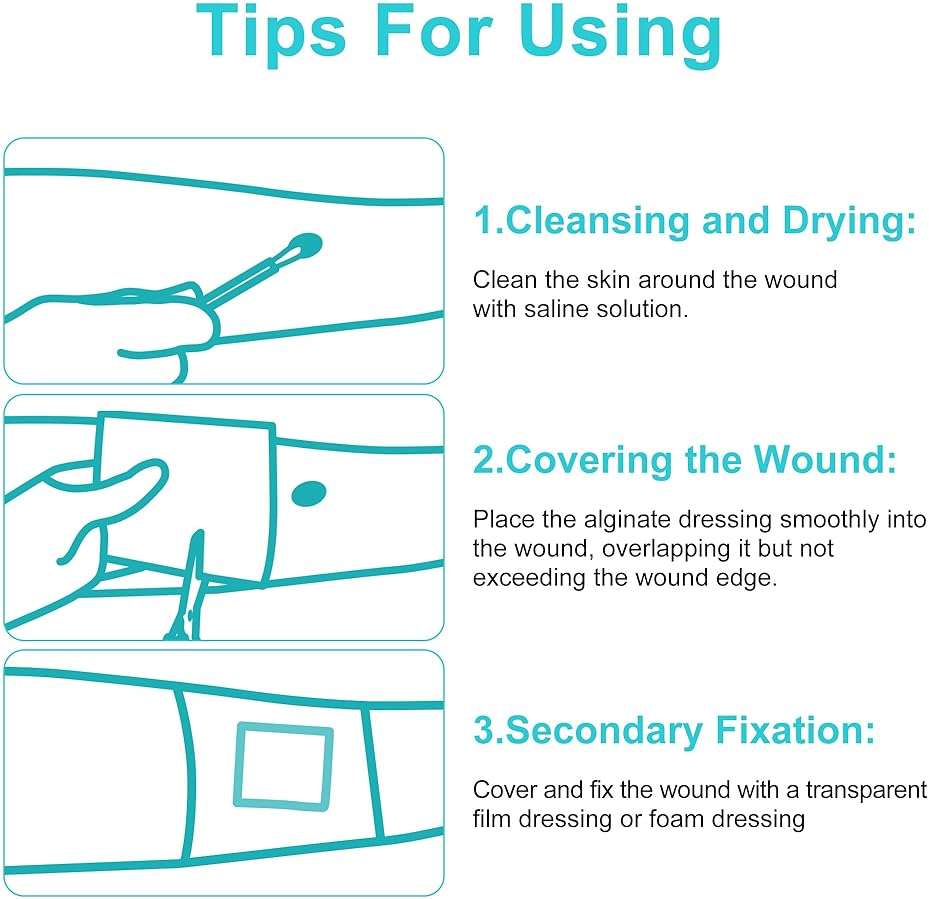 Tips For Using

1.Cleansing and Drying:

Clean the skin around the wound with saline solution.

2.Covering the Wound:

Place the alginate dressing smoothly into the wound, overlapping it but not exceeding the wound edge.

3.Secondary Fixation:

Cover and fix the wound with a transparent film dressing or foam dressing