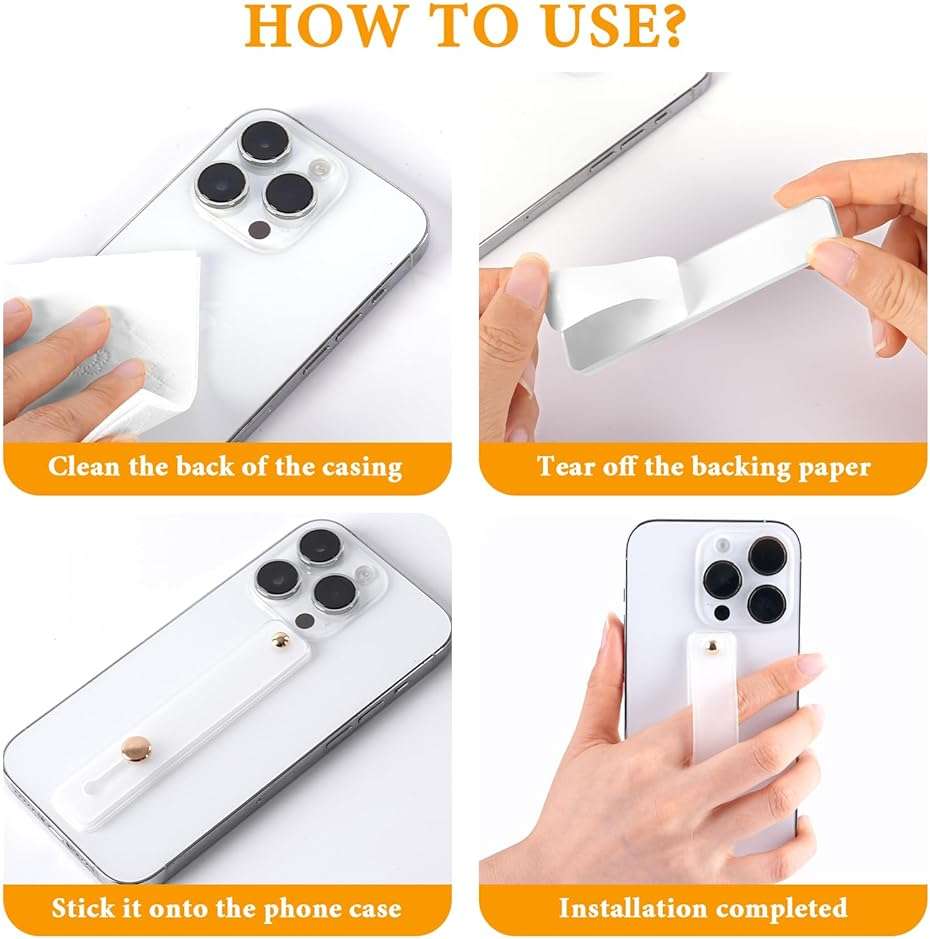 HOW TO USE?

Clean the back of the casing

Tear off the backing paper

Stick it onto the phone case

Installation completed