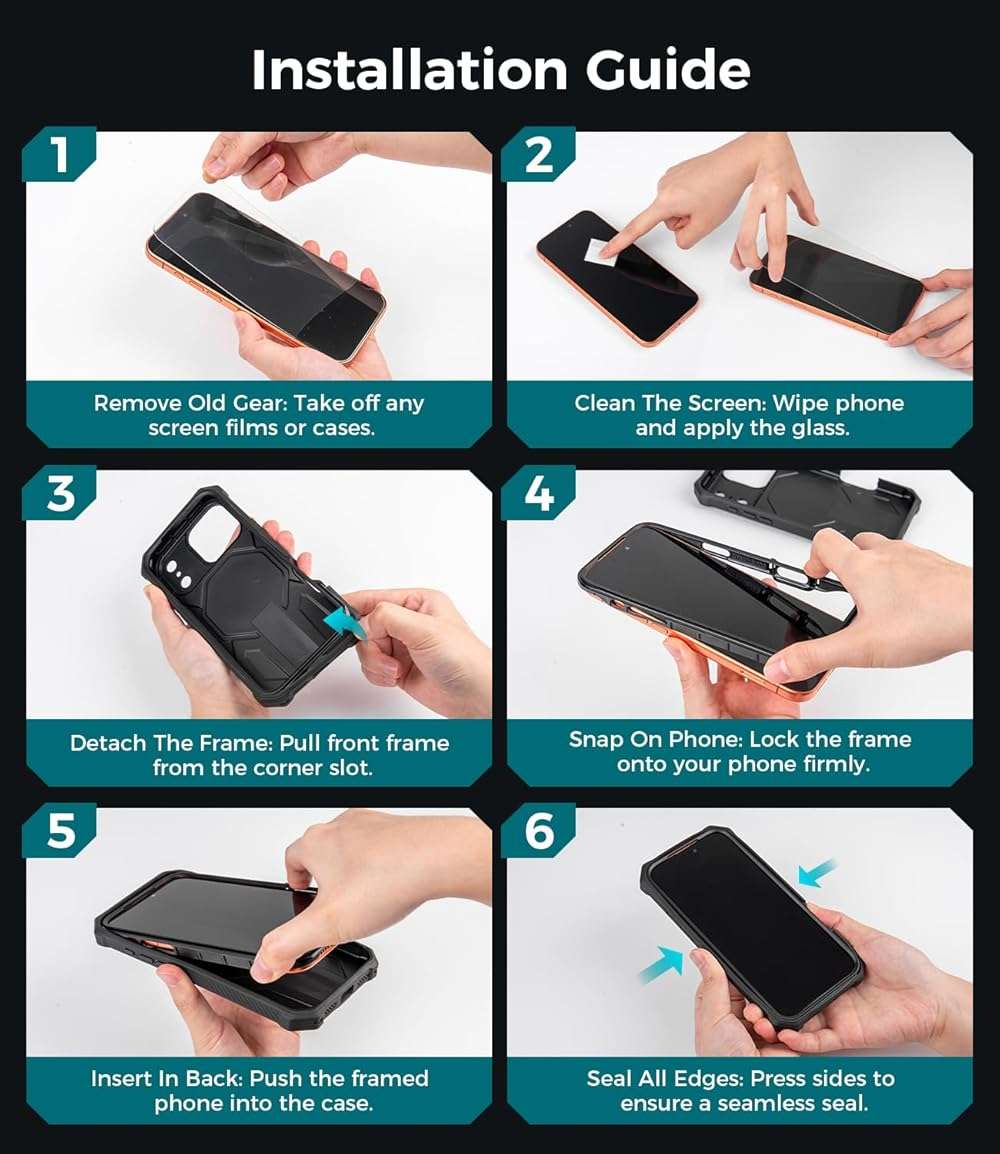 Installation Guide

1

Remove Old Gear: Take off any screen films or cases.

2

Clean The Screen: Wipe phone and apply the glass.

3

Detach The Frame: Pull front frame from the corner slot.

4

Snap On Phone: Lock the frame onto your phone firmly.

5

Insert In Back: Push the framed phone into the case.

6

Seal All Edges: Press sides to ensure a seamless seal.