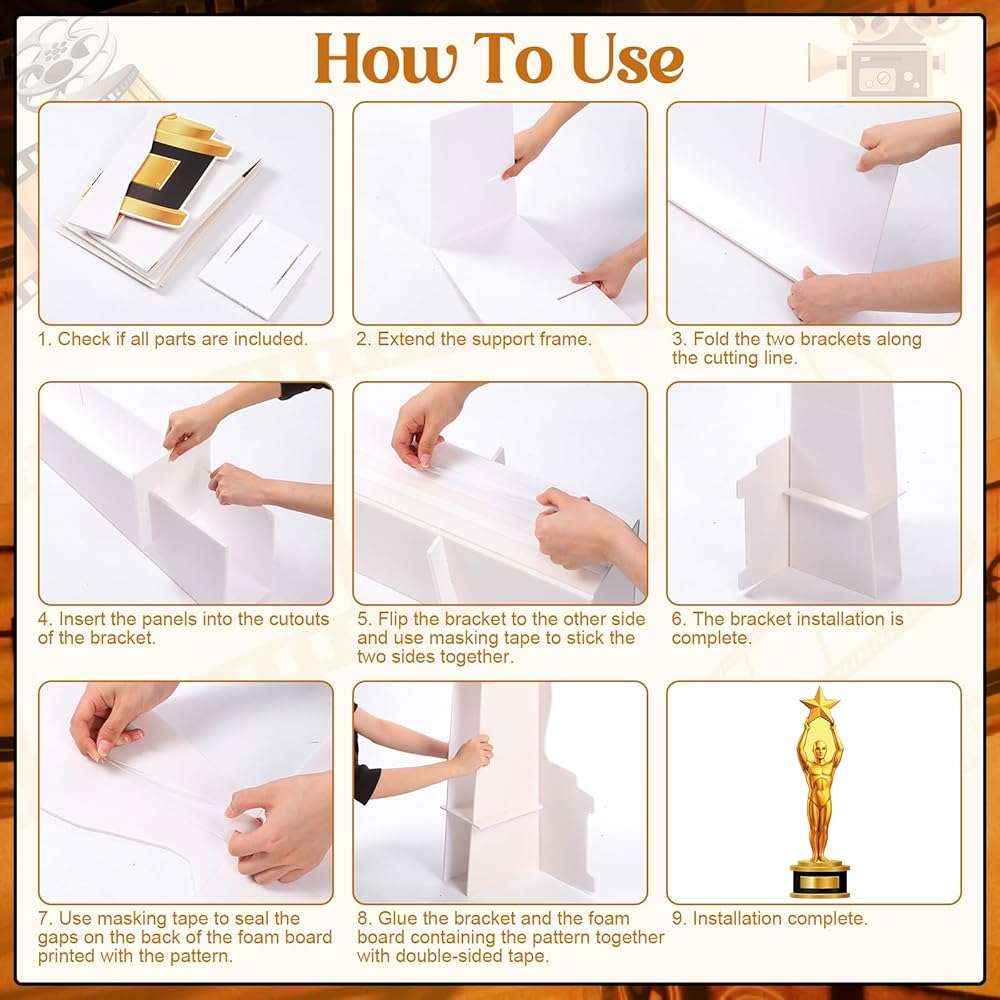 How To Use

1. Check if all parts are included.

2. Extend the support frame.

3. Fold the two brackets along the cutting line.

4. Insert the panels into the cutouts of the bracket.

5. Flip the bracket to the other side and use masking tape to stick the two sides together.

6. The bracket installation is complete.

7. Use masking tape to seal the gaps on the back of the foam board printed with the pattern.

8. Glue the bracket and the foam board containing the pattern together with double-sided tape.

9. Installation complete.