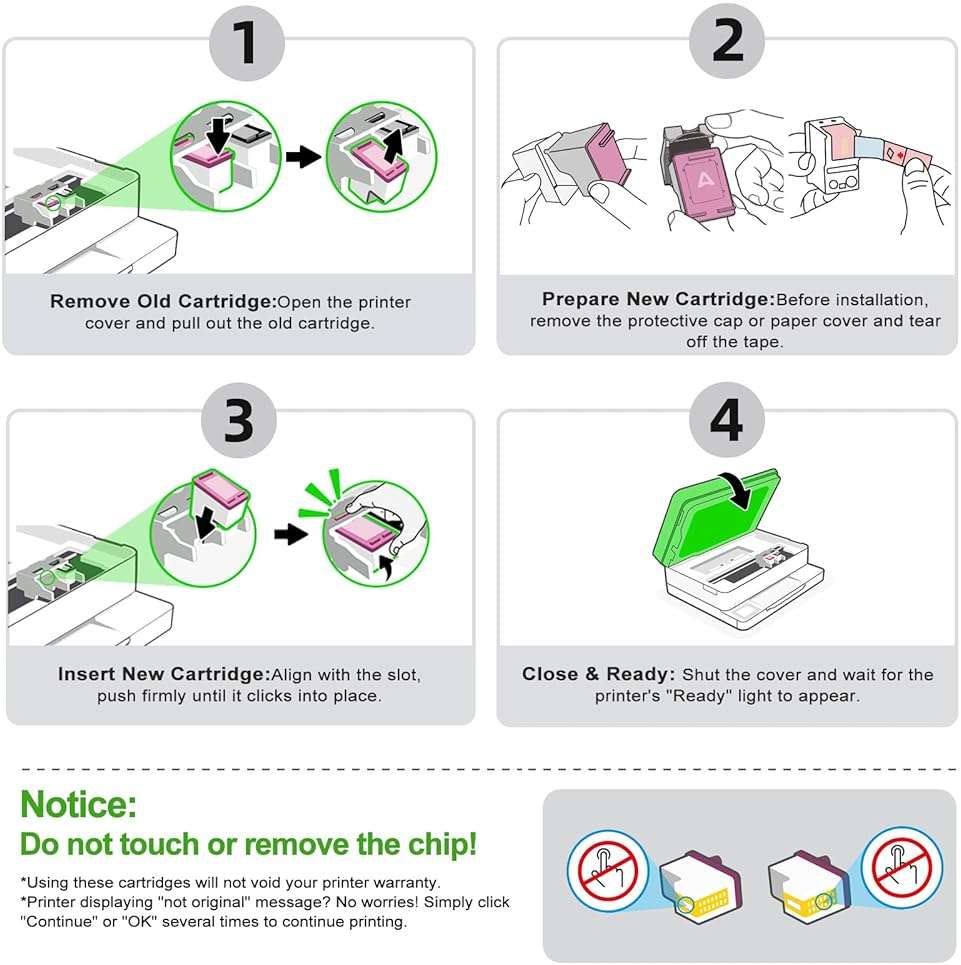 1

Remove Old Cartridge:Open the printer cover and pull out the old cartridge.

2

A

Prepare New Cartridge:Before installation, remove the protective cap or paper cover and tear off the tape.

3

Insert New Cartridge:Align with the slot, push firmly until it clicks into place.

4

Close & Ready: Shut the cover and wait for the printer's "Ready" light to appear.

Notice:
Do not touch or remove the chip!

*Using these cartridges will not void your printer warranty.
*Printer displaying "not original" message? No worries! Simply click "Continue" or "OK" several times to continue printing.