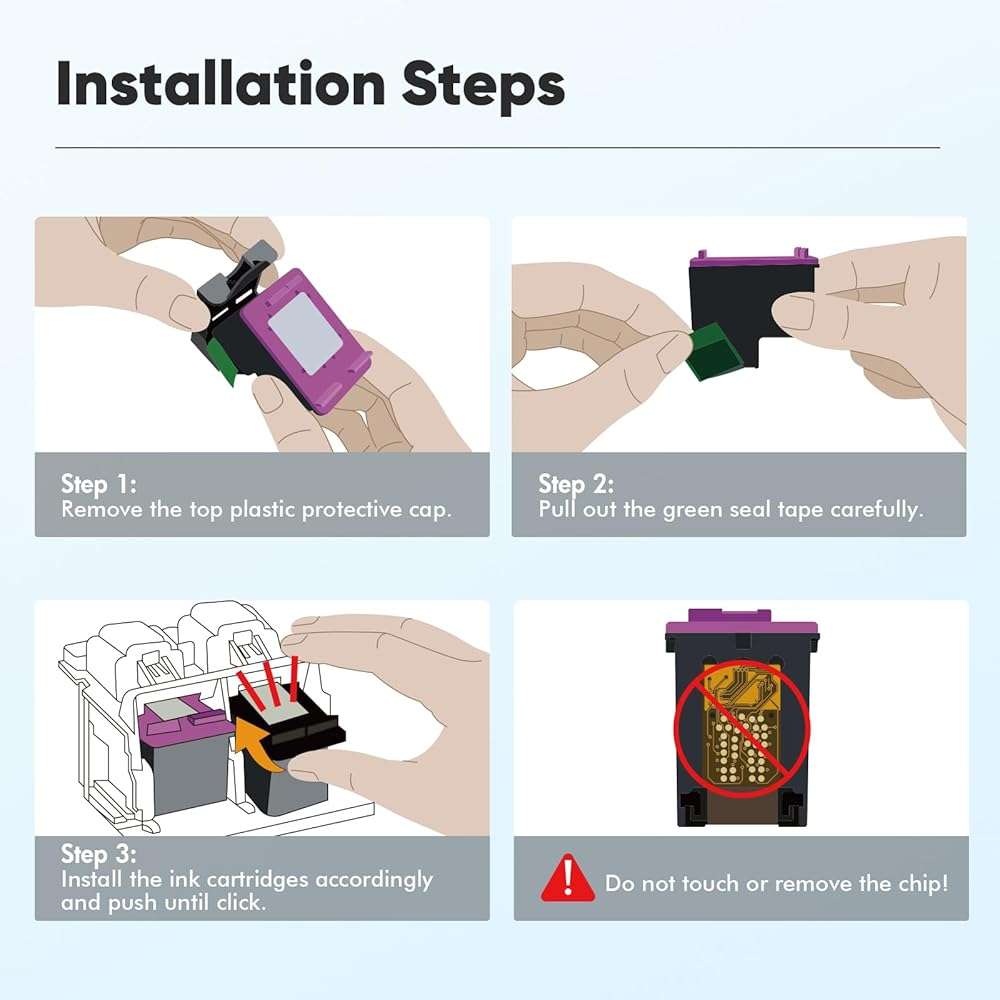 Installation Steps

Step 1:
Remove the top plastic protective cap.

Step 2:
Pull out the green seal tape carefully.

Step 3:
Install the ink cartridges accordingly and push until click.

Do not touch or remove the chip!