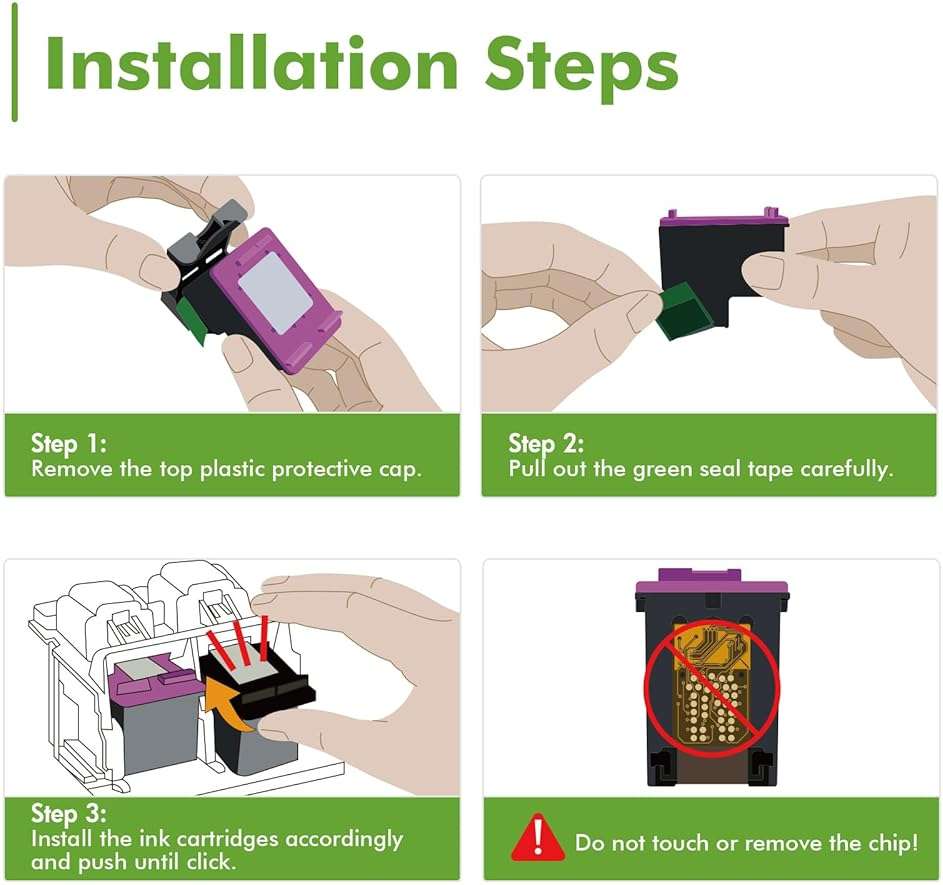 Installation Steps

Step 1:
Remove the top plastic protective cap.

Step 2:
Pull out the green seal tape carefully.

Step 3:
Install the ink cartridges accordingly and push until click.

Do not touch or remove the chip!