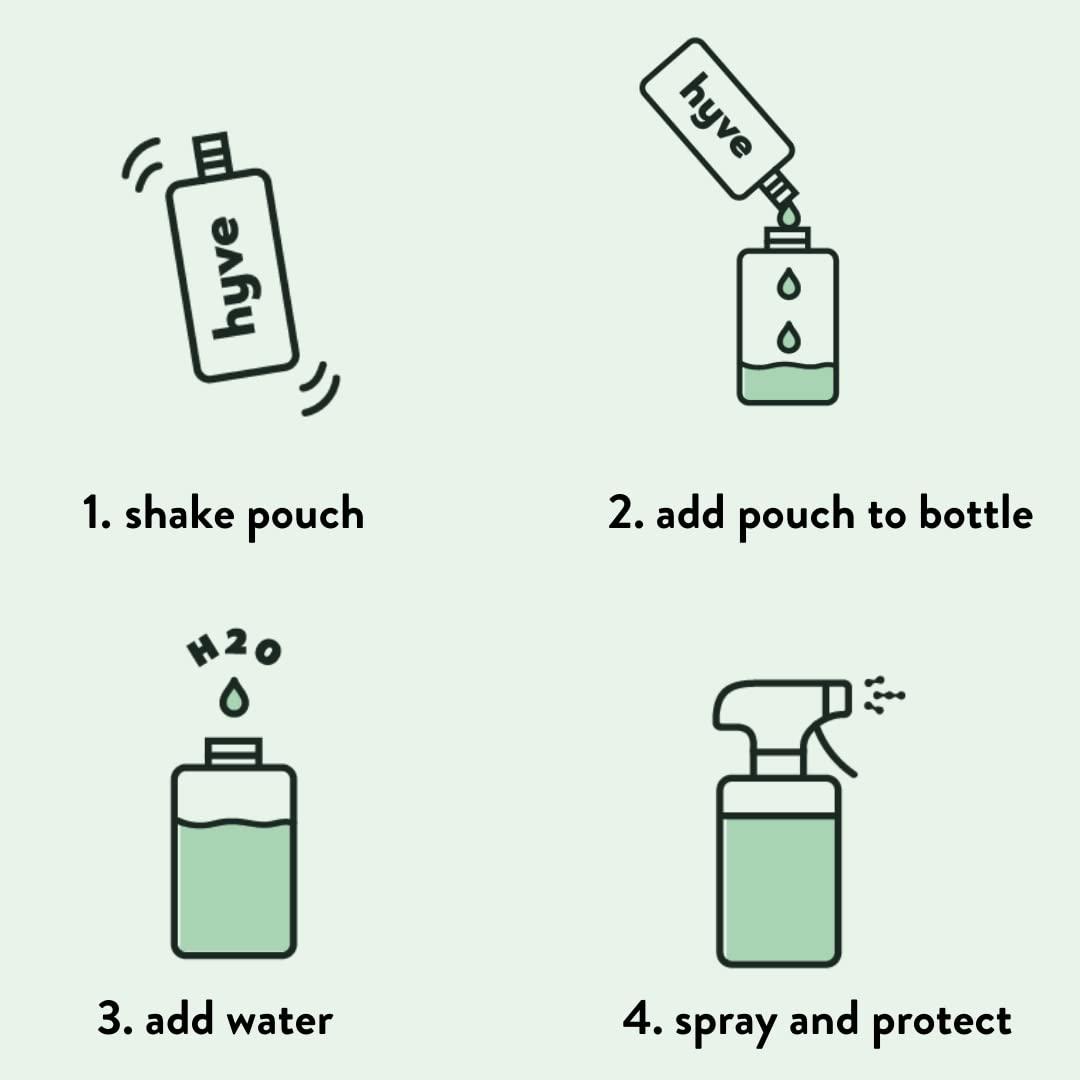 hyve

1. shake pouch

hyve

2. add pouch to bottle

H2O

3. add water

4. spray and protect