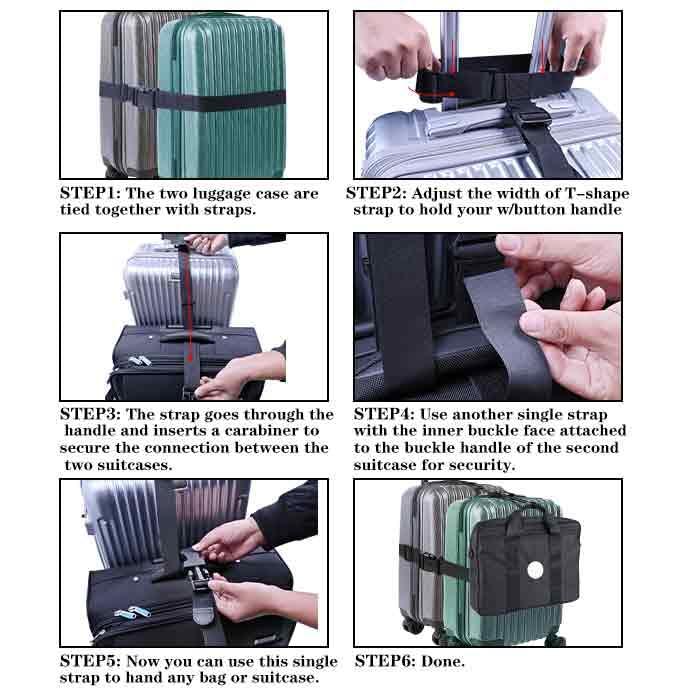 STEP1: The two luggage case are tied together with straps.

STEP2: Adjust the width of T-shape strap to hold your w/button handle

STEP3: The strap goes through the handle and inserts a carabiner to secure the connection between the two suitcases.

STEP4: Use another single strap with the inner buckle face attached to the buckle handle of the second suitcase for security.

STEP5: Now you can use this single strap to hand any bag or suitcase.

STEP6: Done.