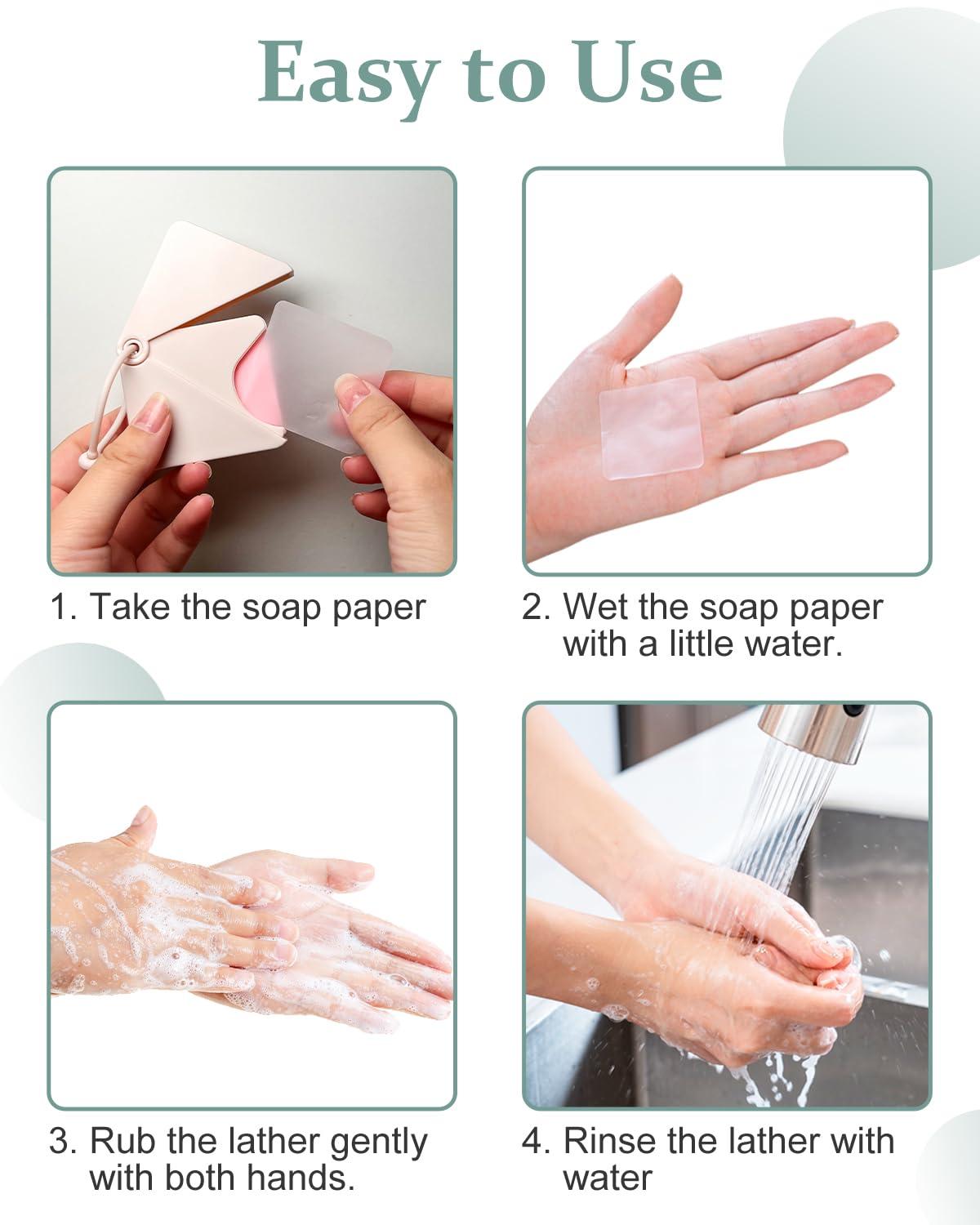 Easy to Use

1. Take the soap paper

2. Wet the soap paper with a little water.

3. Rub the lather gently with both hands.

4. Rinse the lather with water