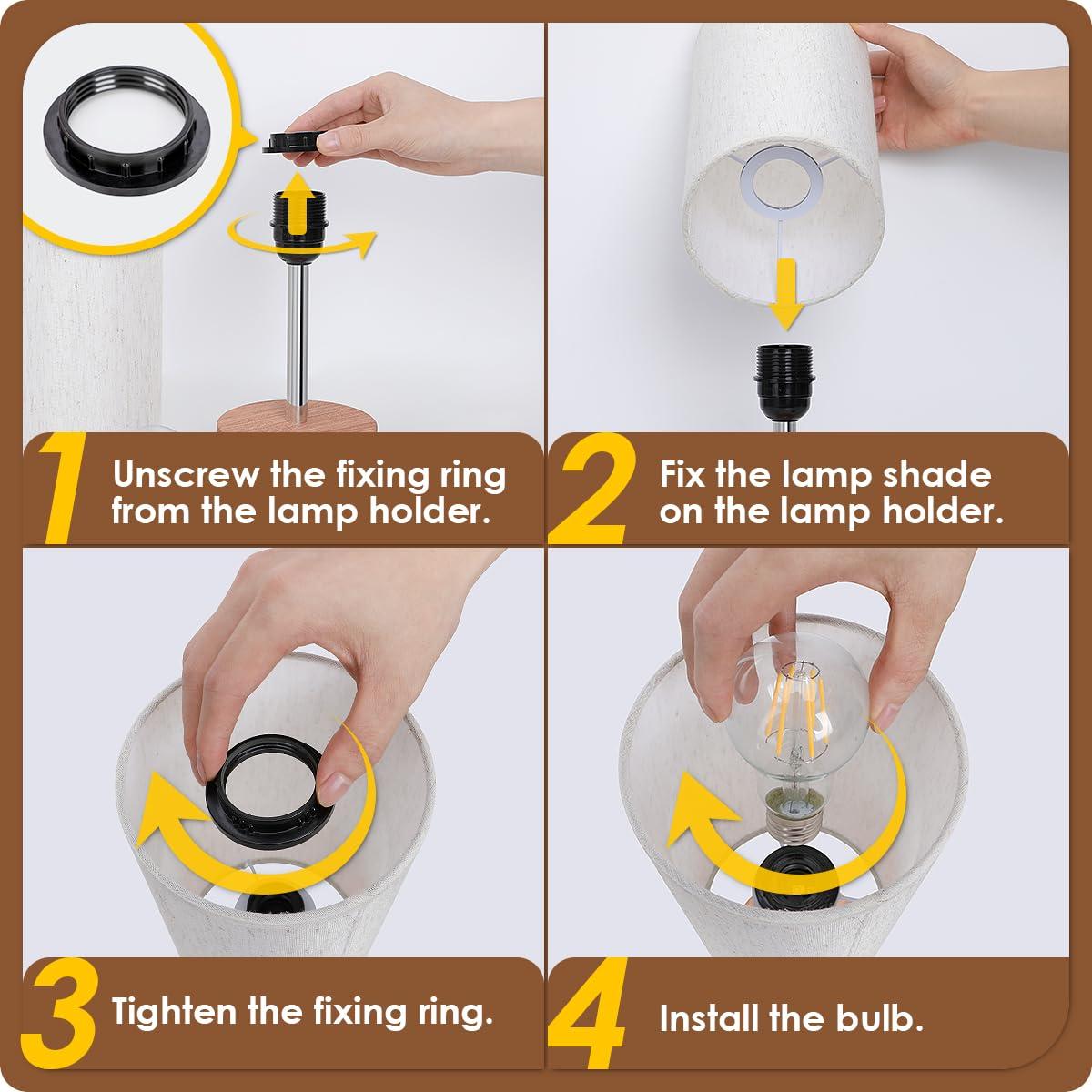 1 Unscrew the fixing ring from the lamp holder.

2 Fix the lamp shade on the lamp holder.

3 Tighten the fixing ring.

4 Install the bulb.