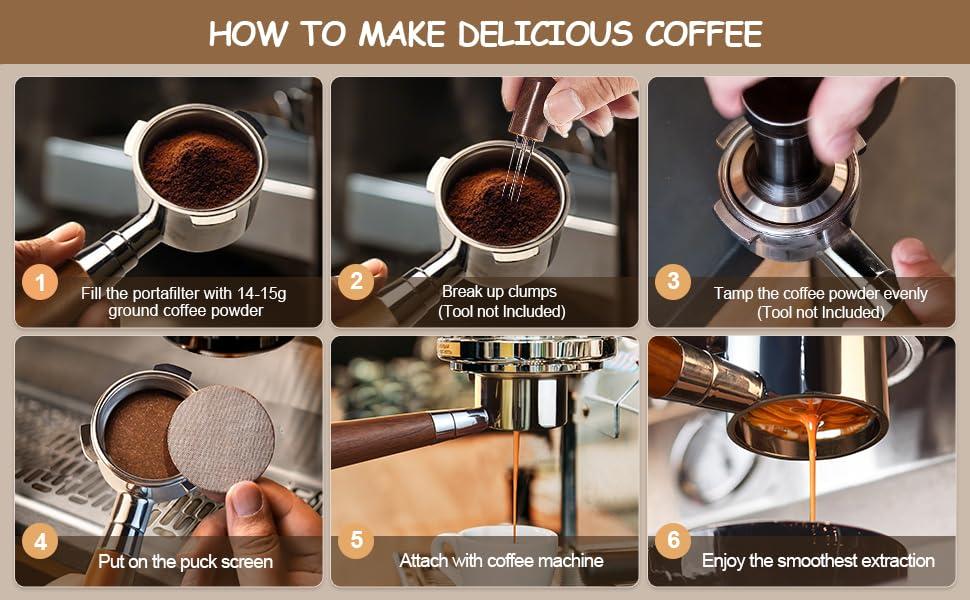 HOW TO MAKE DELICIOUS COFFEE

1
Fill the portafilter with 14-15g ground coffee powder

2
Break up clumps
(Tool not Included)

3
Tamp the coffee powder evenly
(Tool not Included)

4
Put on the puck screen

5
Attach with coffee machine

6
Enjoy the smoothest extraction