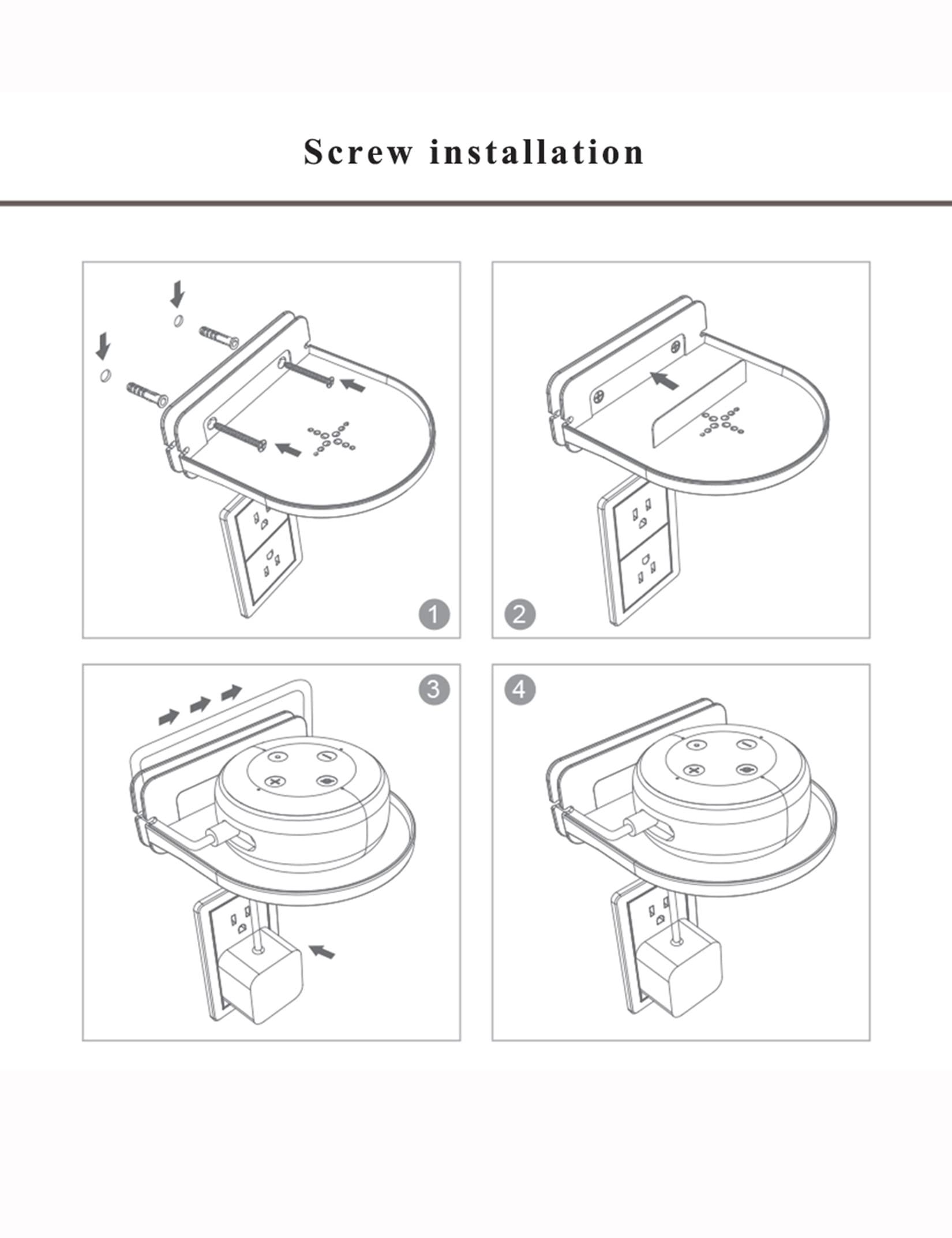 Screw installation

1

2

3

4