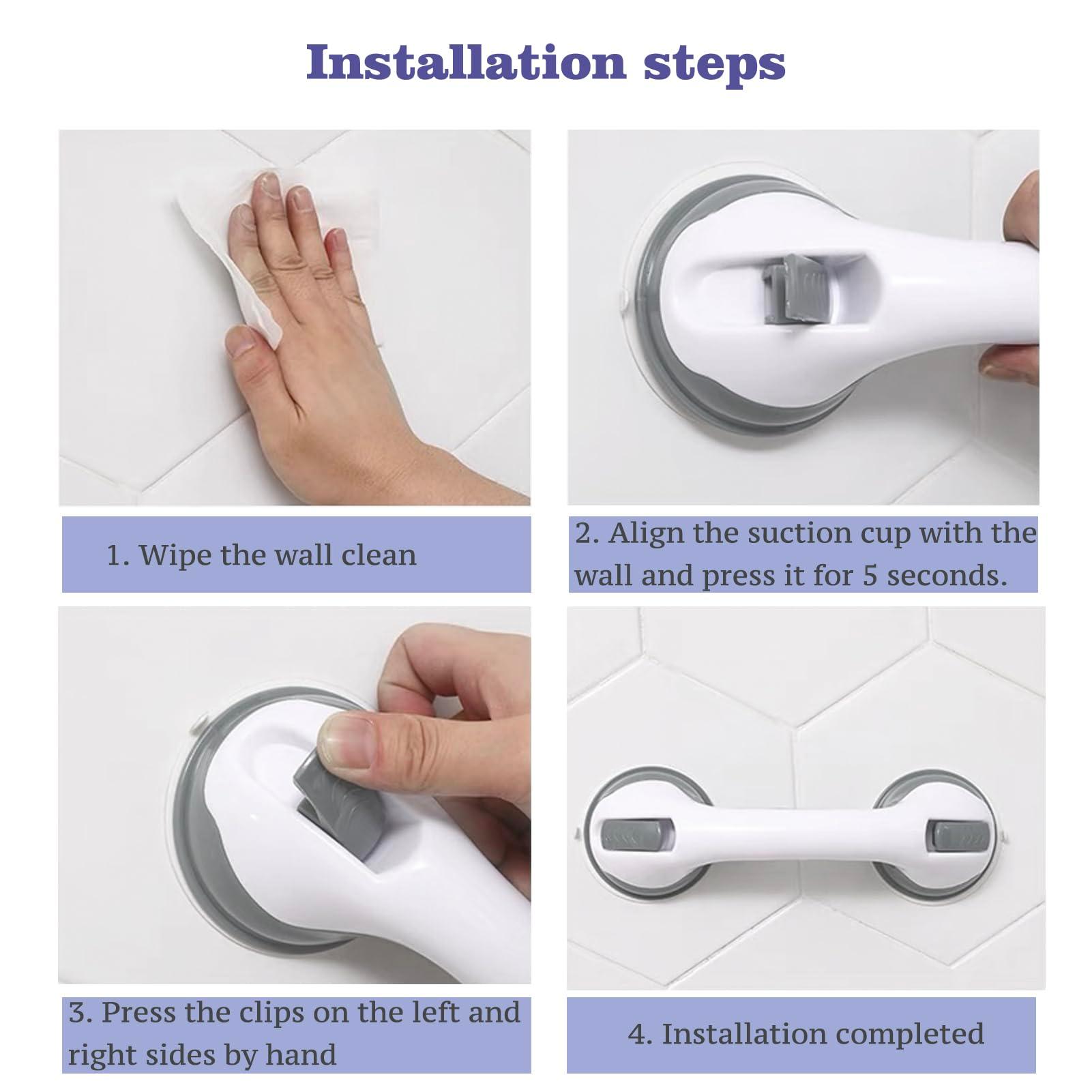 Installation steps

1. Wipe the wall clean

2. Align the suction cup with the wall and press it for 5 seconds.

3. Press the clips on the left and right sides by hand

4. Installation completed