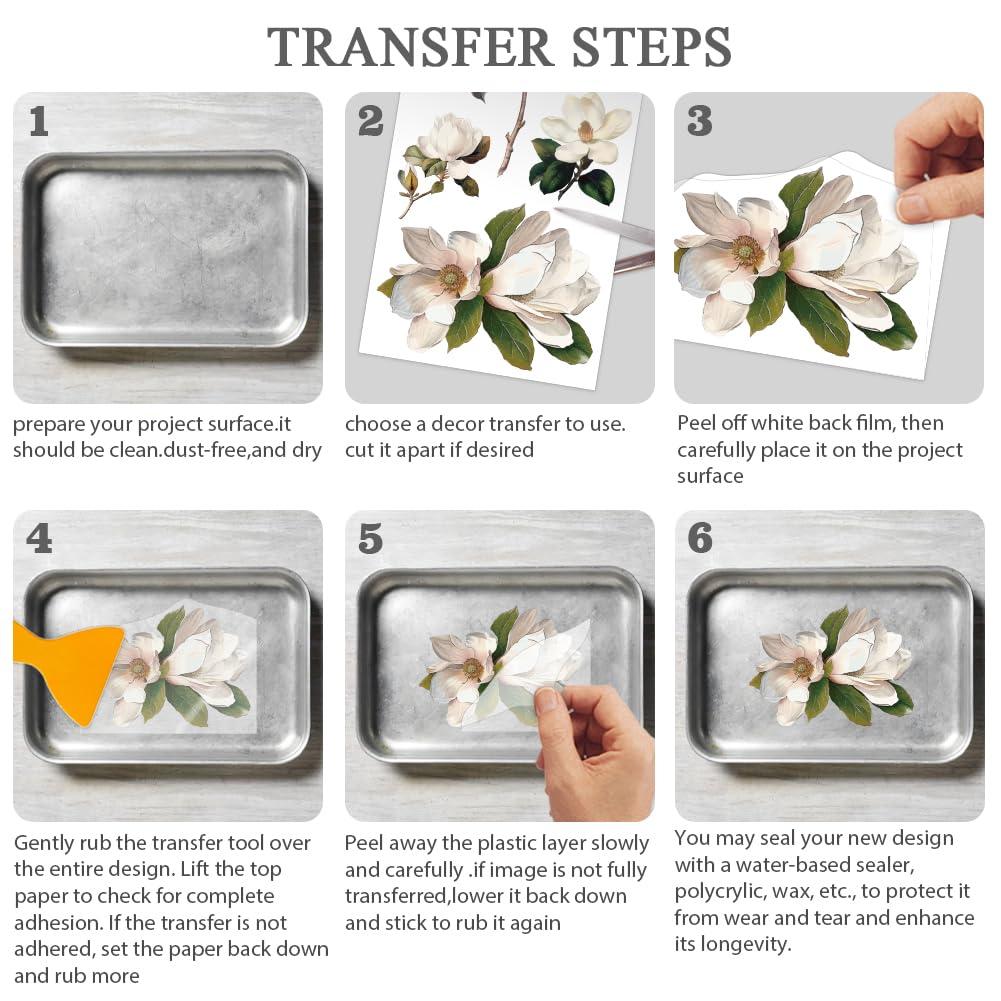 TRANSFER STEPS

1

prepare your project surface.it should be clean.dust-free,and dry

2

choose a decor transfer to use. cut it apart if desired

3

Peel off white back film, then carefully place it on the project surface

4

Gently rub the transfer tool over the entire design. Lift the top paper to check for complete adhesion. If the transfer is not adhered, set the paper back down and rub more

5

Peel away the plastic layer slowly and carefully .if image is not fully transferred,lower it back down and stick to rub it again

6

You may seal your new design with a water-based sealer, polycrylic, wax, etc., to protect it from wear and tear and enhance its longevity.