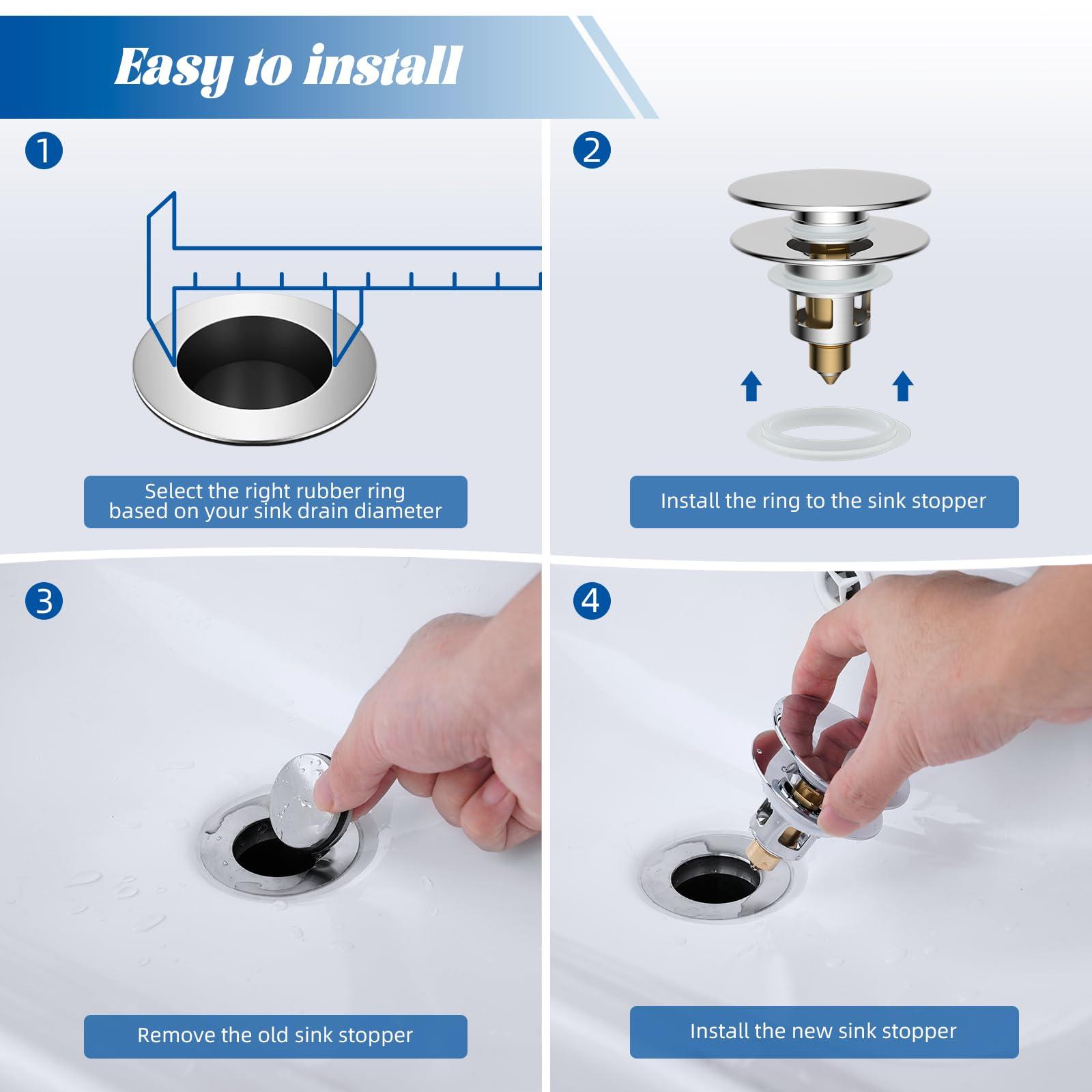 Easy to install

1

Select the right rubber ring based on your sink drain diameter

2

Install the ring to the sink stopper

3

Remove the old sink stopper

4

Install the new sink stopper