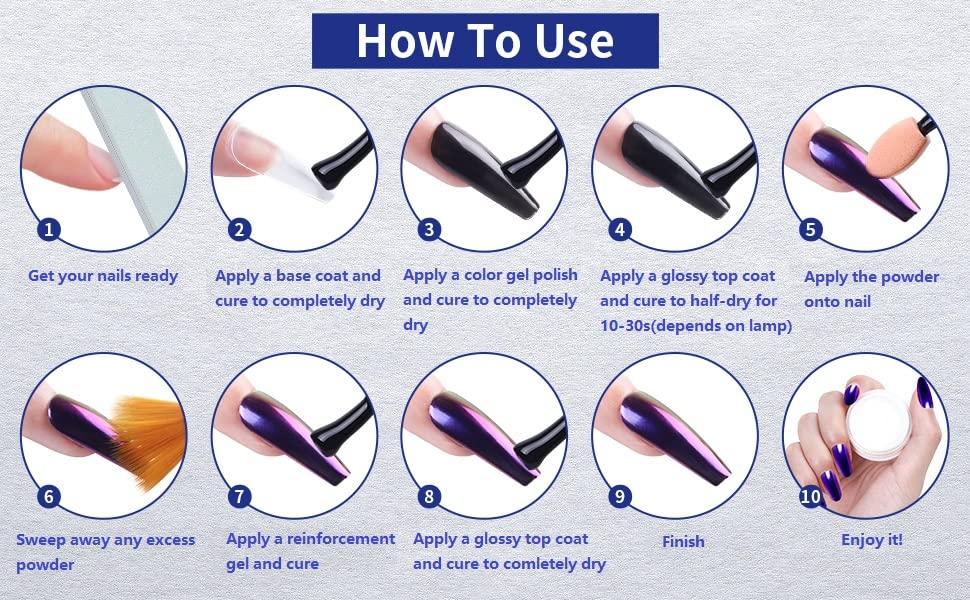 How To Use

1
Get your nails ready

2
Apply a base coat and cure to completely dry

3
Apply a color gel polish and cure to completely dry

4
Apply a glossy top coat and cure to half-dry for 10-30s(depends on lamp)

5
Apply the powder onto nail

6
Sweep away any excess powder

7
Apply a reinforcement gel and cure

8
Apply a glossy top coat and cure to comletely dry

9
Finish

10
Enjoy it!