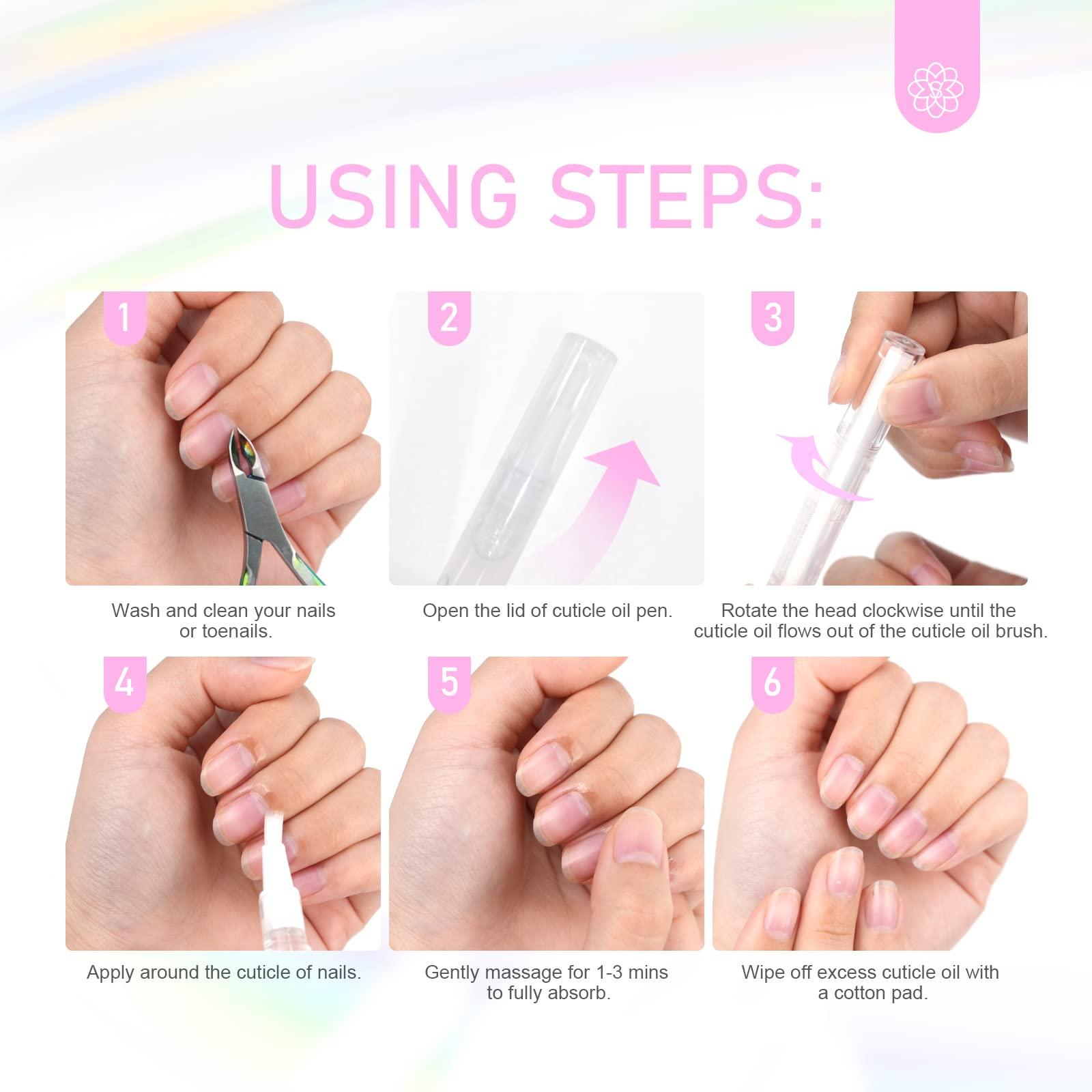 USING STEPS:

1

Wash and clean your nails or toenails.

2

Open the lid of cuticle oil pen.

3

Rotate the head clockwise until the cuticle oil flows out of the cuticle oil brush.

4

Apply around the cuticle of nails.

5

Gently massage for 1-3 mins to fully absorb.

6

Wipe off excess cuticle oil with a cotton pad.