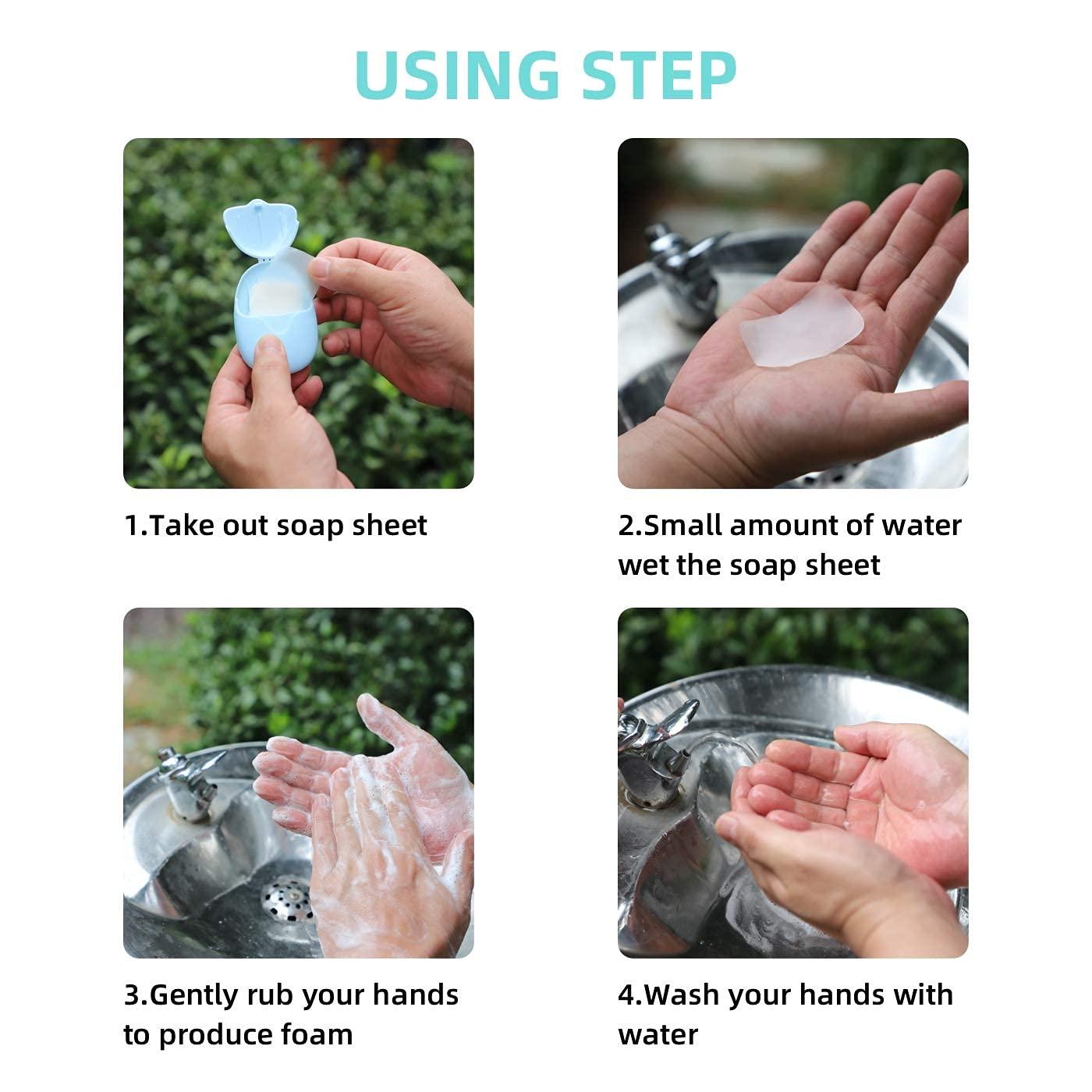 USING STEP

1.Take out soap sheet

2.Small amount of water wet the soap sheet

3.Gently rub your hands to produce foam

4.Wash your hands with water