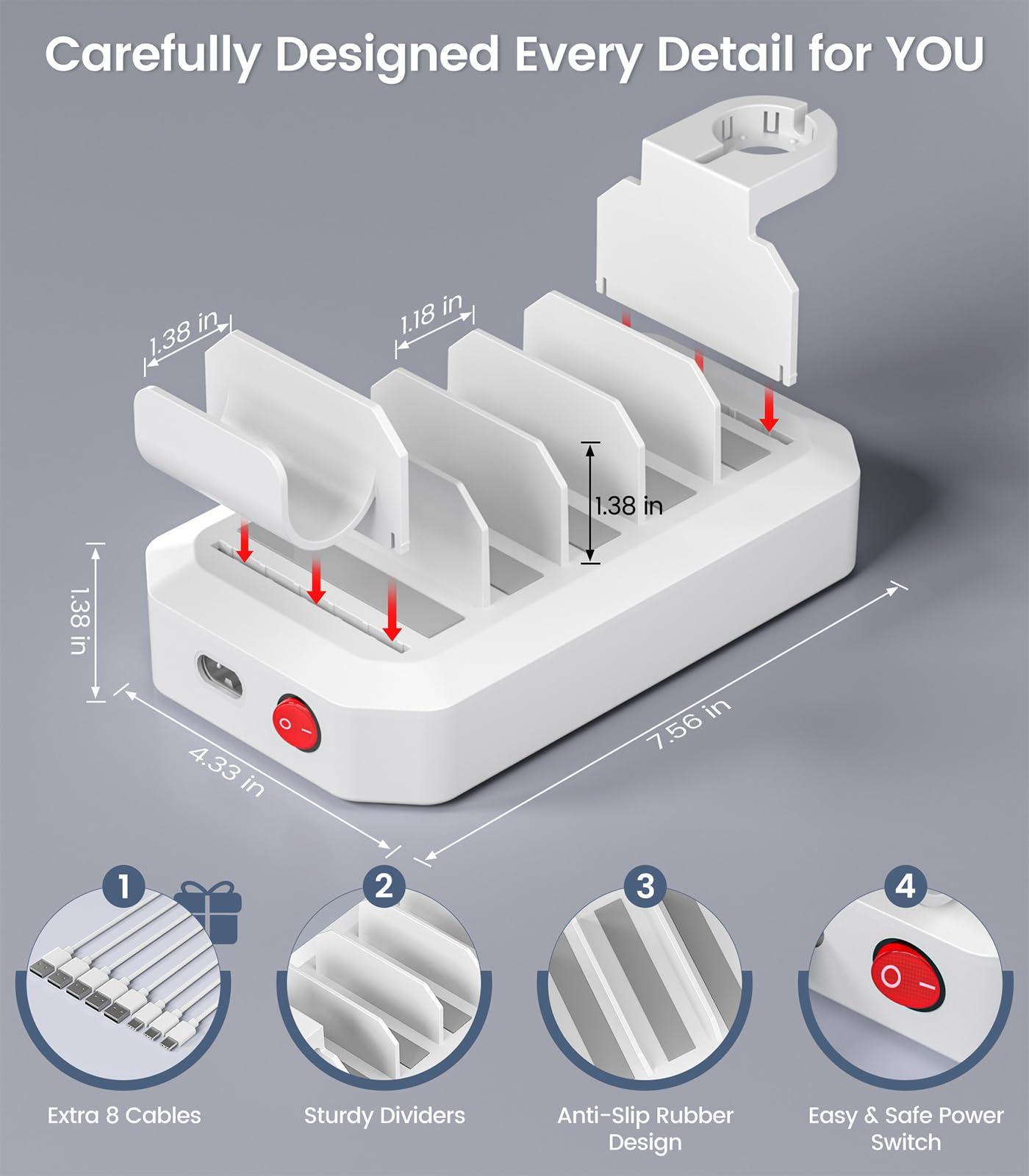 Carefully Designed Every Detail for YOU

1.38 in

1.18 in

1.38 in

1.38 in

4.33 in

7.56 in

1

2

3

4

Extra 8 Cables

Sturdy Dividers

Anti-Slip Rubber Design

Easy & Safe Power Switch